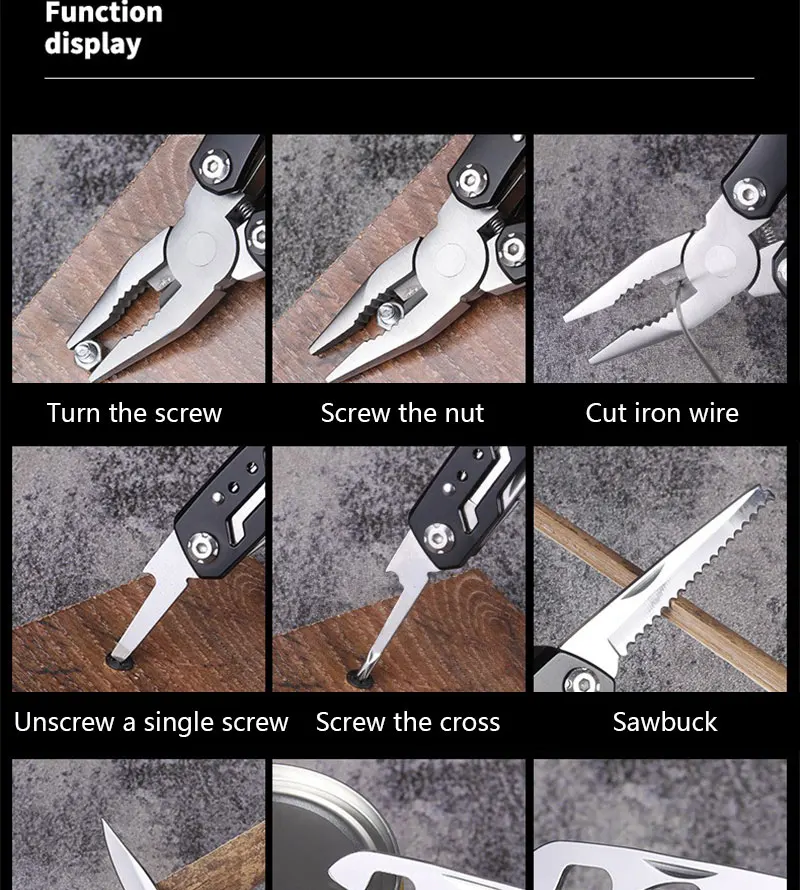 Function display

Turn the screw

Screw the nut

Cut iron wire

Unscrew a single screw

Screw the cross

Sawbuck