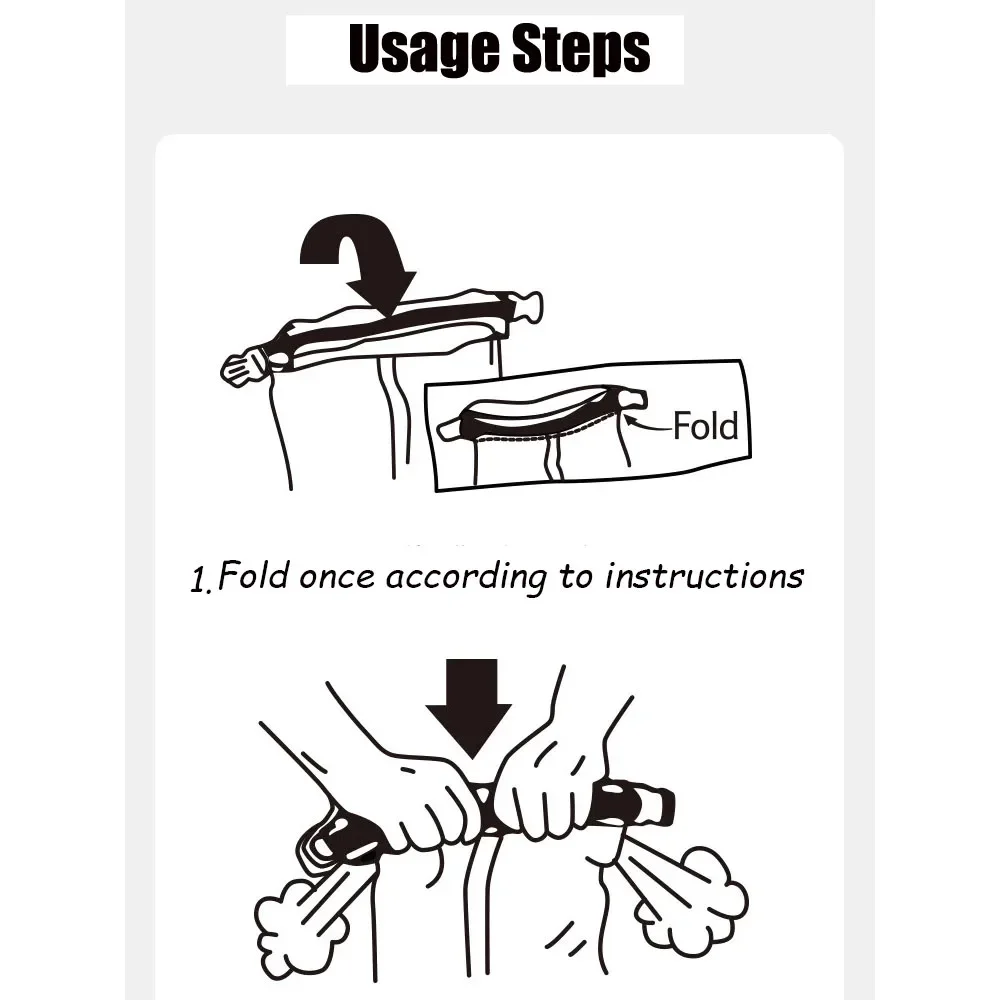 Usage Steps

Fold

1.Fold once according to instructions