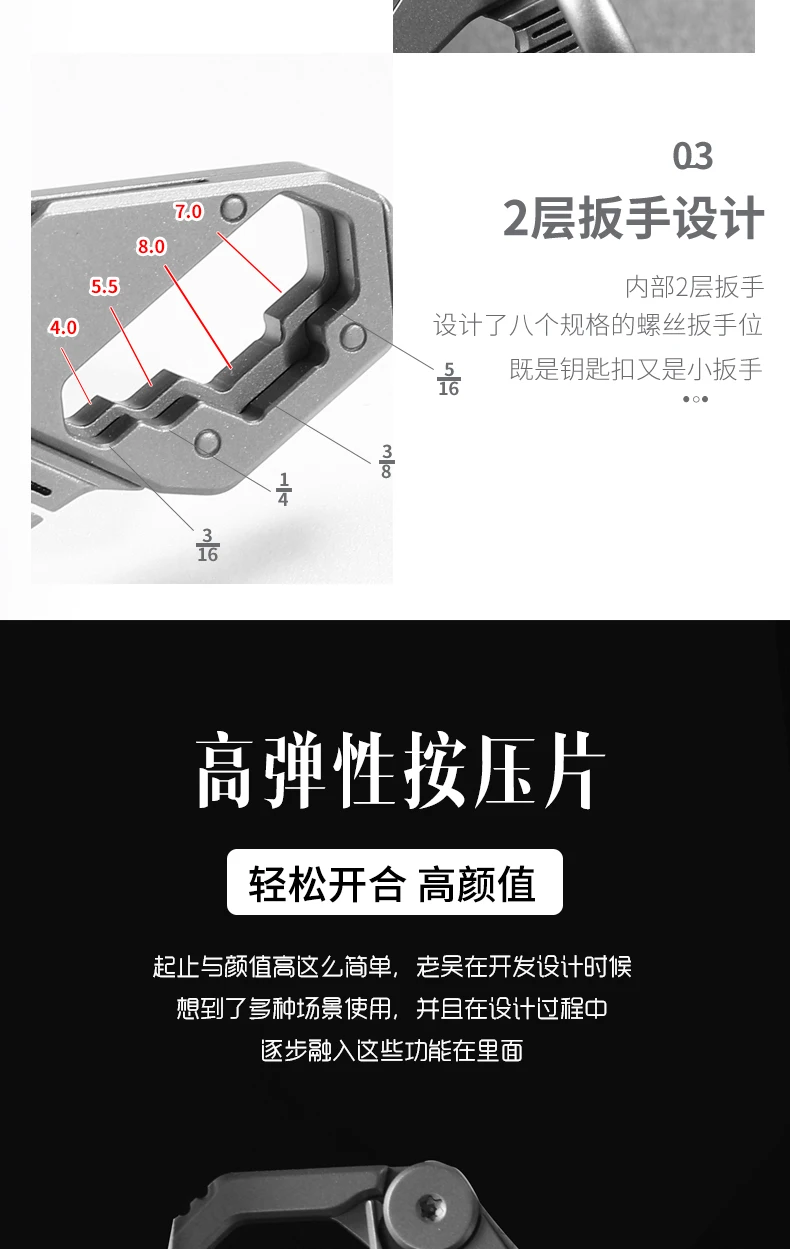 7.0
8.0
5.5
4.0
$\frac{5}{16}$
$\frac{3}{8}$
$\frac{1}{4}$
$\frac{3}{16}$

03
2层扳手设计

内部2层扳手
设计了八个规格的螺丝扳手位
既是钥匙扣又是小扳手

高弹性按压片

轻松开合 高颜值

起止与颜值高这么简单，老吴在开发设计时候
想到了多种场景使用，并且在设计过程中
逐步融入这些功能在里面