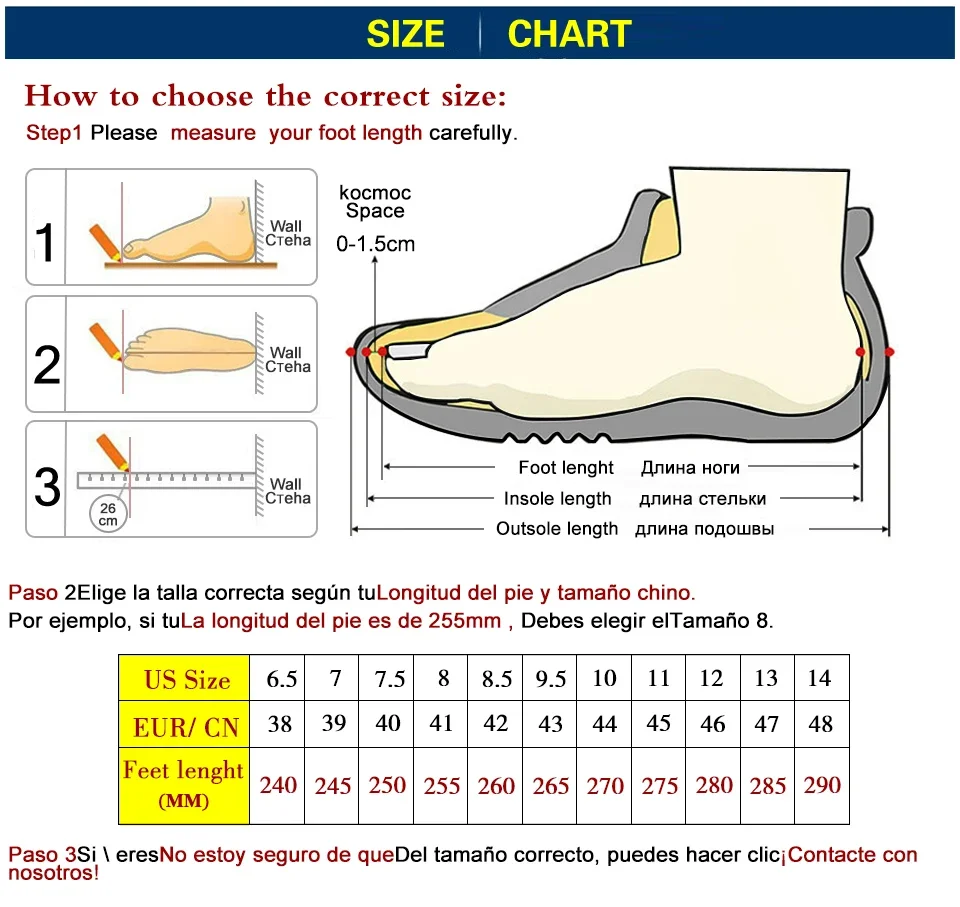 SIZE CHART

How to choose the correct size:

Step1 Please measure your foot length carefully.

1 Wall Стена

2 Wall Стена

3 26 cm Wall Стена

космос Space 0-1.5cm

Foot lenght Длина ноги
Insole length длина стельки
Outsole length длина подошвы

Paso 2Elige la talla correcta según tuLongitud del pie y tamaño chino.
Por ejemplo, si tuLa longitud del pie es de 255mm , Debes elegir elTamaño 8.

| US Size | 6.5 | 7 | 7.5 | 8 | 8.5 | 9.5 | 10 | 11 | 12 | 13 | 14 |
|---|---|---|---|---|---|---|---|---|---|---|---|
| EUR/ CN | 38 | 39 | 40 | 41 | 42 | 43 | 44 | 45 | 46 | 47 | 48 |
| Feet lenght (MM) | 240 | 245 | 250 | 255 | 260 | 265 | 270 | 275 | 280 | 285 | 290 |

Paso 3Si \ eresNo estoy seguro de queDel tamaño correcto, puedes hacer clic¡Contacte con nosotros!