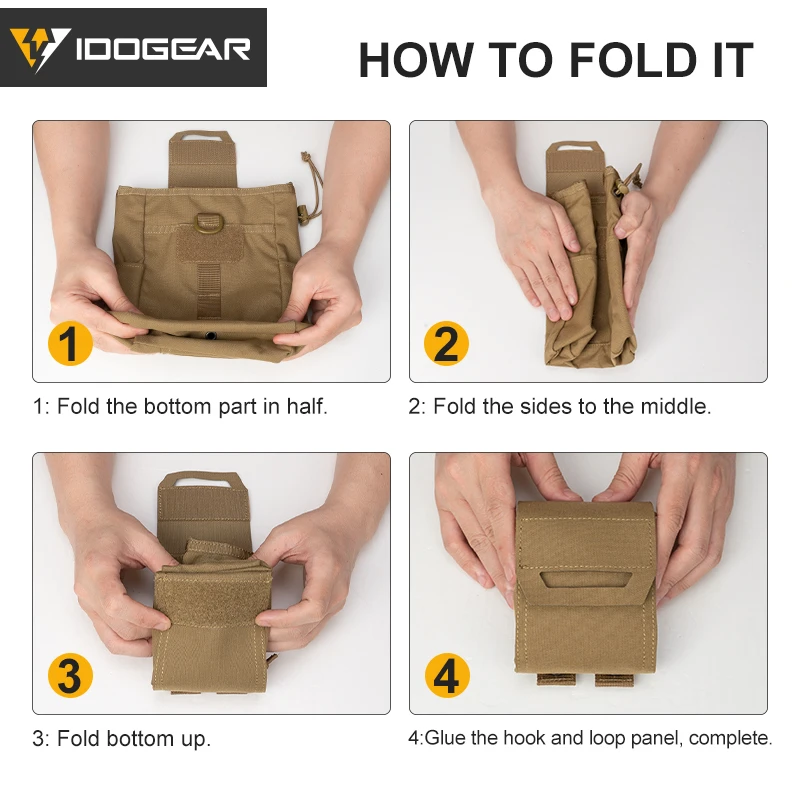 IDOGEAR

HOW TO FOLD IT

1

1: Fold the bottom part in half.

2

2: Fold the sides to the middle.

3

3: Fold bottom up.

4

4:Glue the hook and loop panel, complete.