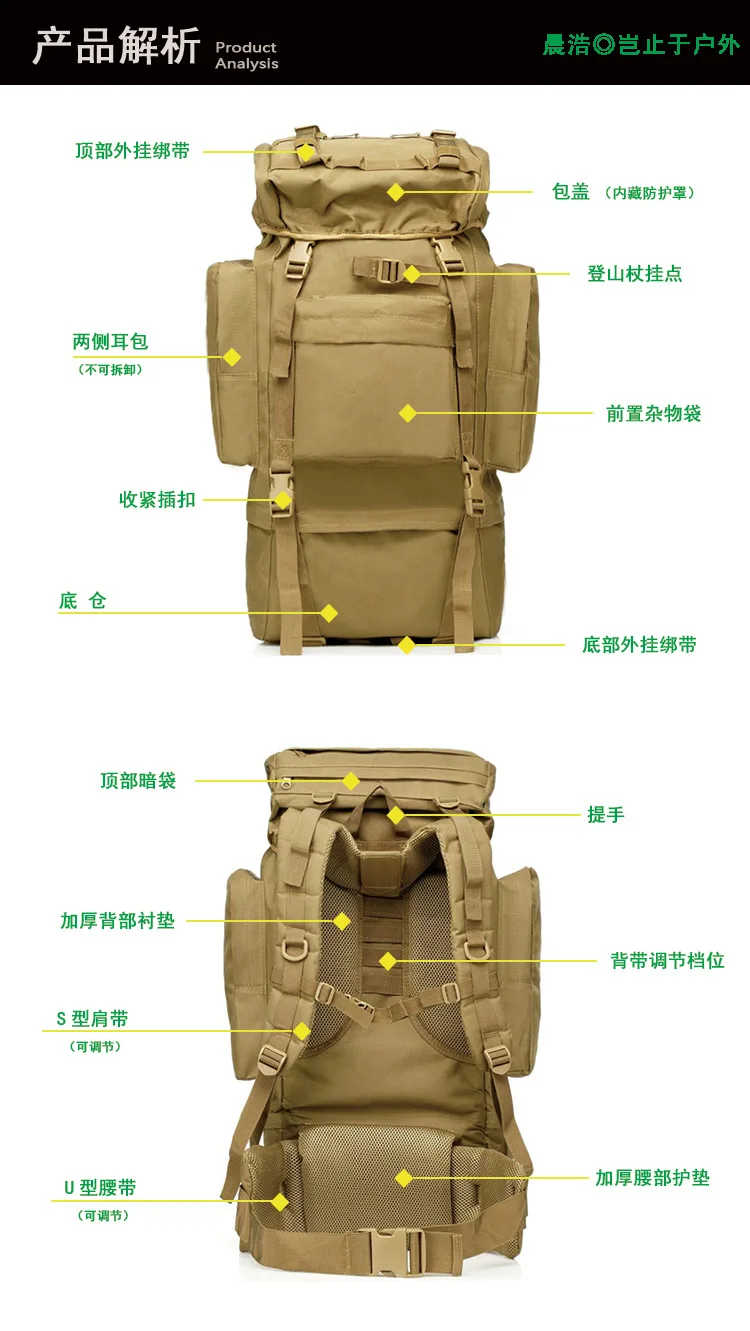 产品解析 Product Analysis

晨浩◎岂止于户外

顶部外挂绑带

包盖 （内藏防护罩）

登山杖挂点

两侧耳包
（不可拆卸）

前置杂物袋

收紧插扣

底 仓

底部外挂绑带

顶部暗袋

提手

加厚背部衬垫

背带调节档位

S 型肩带
（可调节）

U 型腰带
（可调节）

加厚腰部护垫