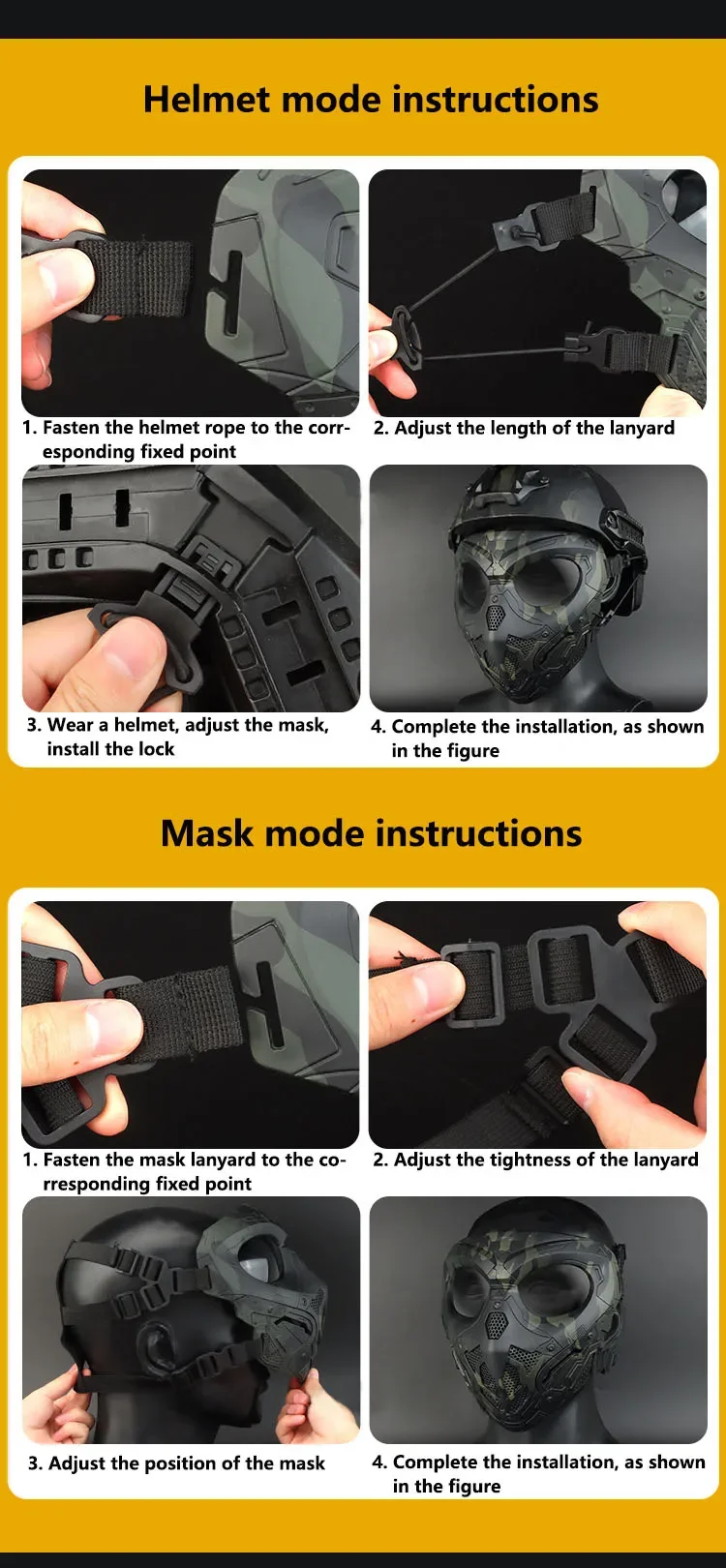 Helmet mode instructions

1. Fasten the helmet rope to the corresponding fixed point

2. Adjust the length of the lanyard

3. Wear a helmet, adjust the mask, install the lock

4. Complete the installation, as shown in the figure

Mask mode instructions

1. Fasten the mask lanyard to the corresponding fixed point

2. Adjust the tightness of the lanyard

3. Adjust the position of the mask

4. Complete the installation, as shown in the figure