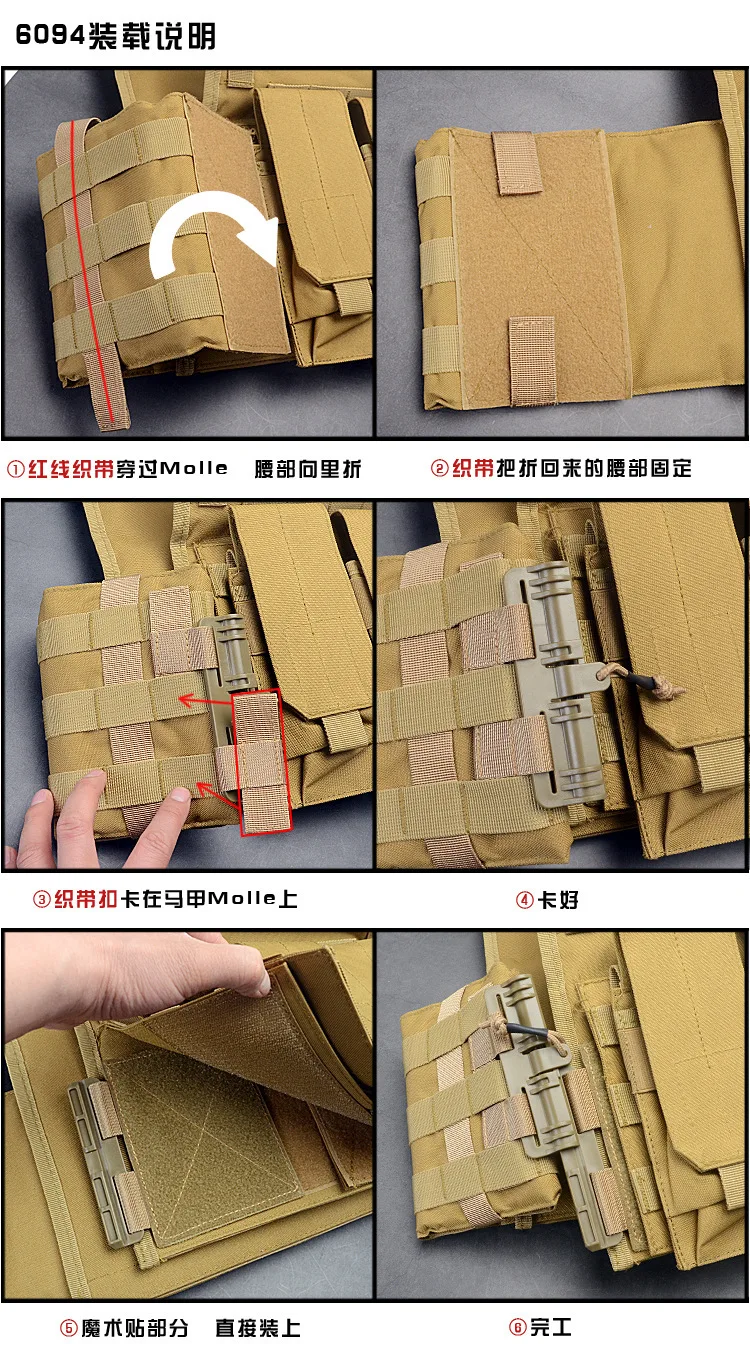 6094装载说明

①红线织带穿过Molle　腰部向里折

②织带把折回来的腰部固定

③织带扣卡在马甲Molle上

④卡好

⑤魔术贴部分　直接装上

⑥完工