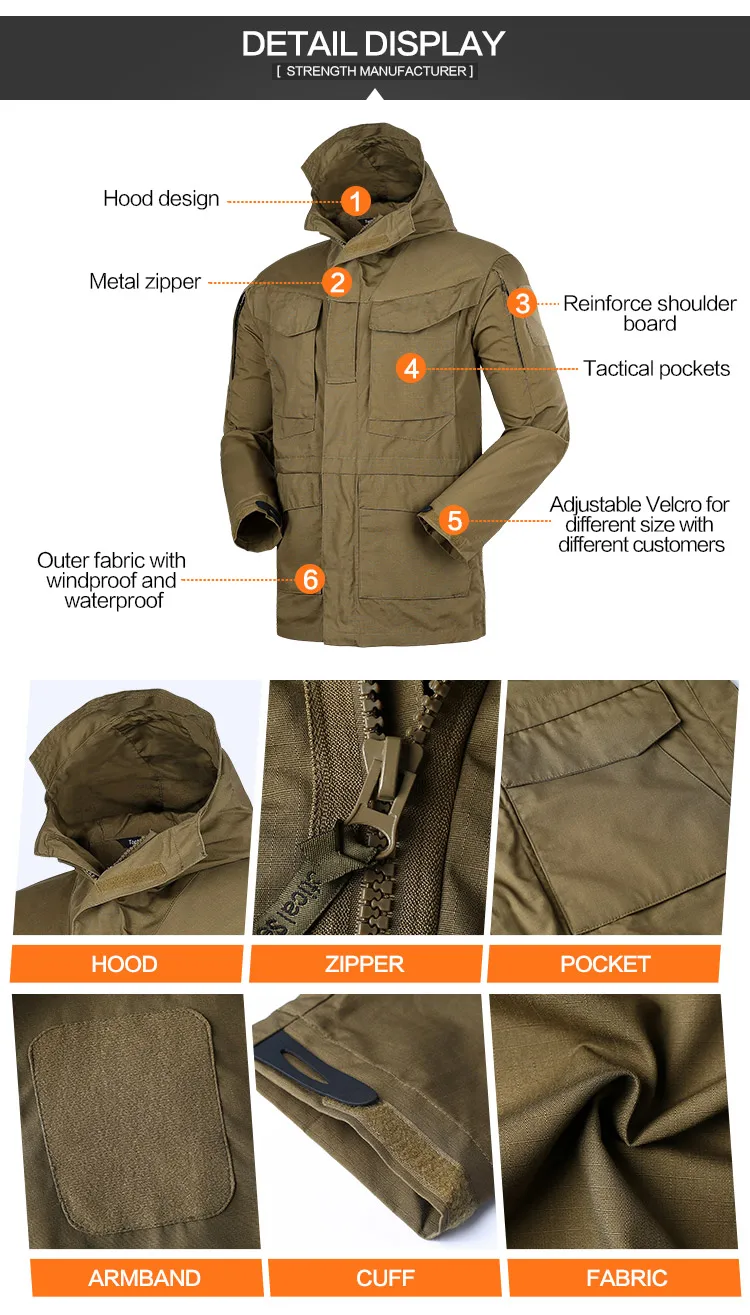 DETAIL DISPLAY
[ STRENGTH MANUFACTURER ]

Hood design 1

Metal zipper 2

3 Reinforce shoulder board

4 Tactical pockets

5 Adjustable Velcro for different size with different customers

Outer fabric with windproof and waterproof 6

HOOD

ZIPPER

POCKET

ARMBAND

CUFF

FABRIC