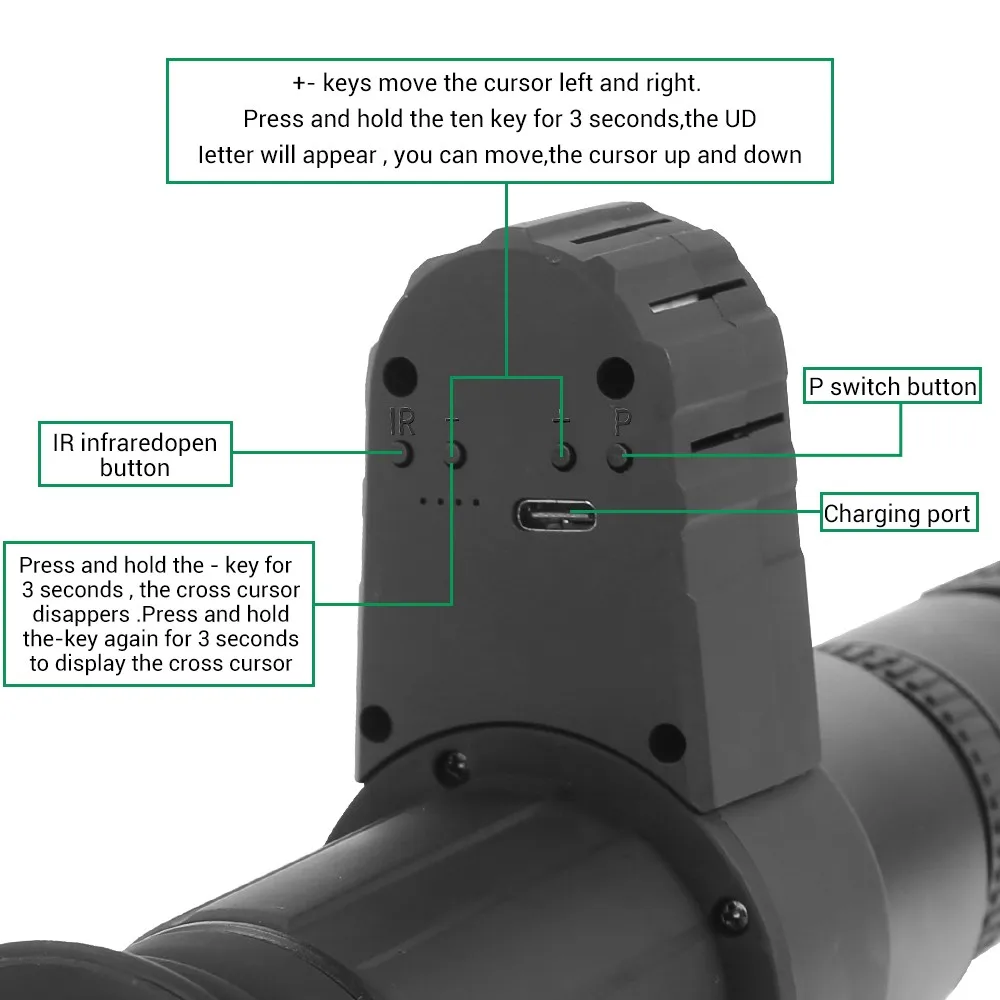 +- keys move the cursor left and right.
Press and hold the ten key for 3 seconds,the UD letter will appear , you can move,the cursor up and down

IR infraredopen button

IR - + P

P switch button

Charging port

Press and hold the - key for 3 seconds , the cross cursor disappers .Press and hold the-key again for 3 seconds to display the cross cursor