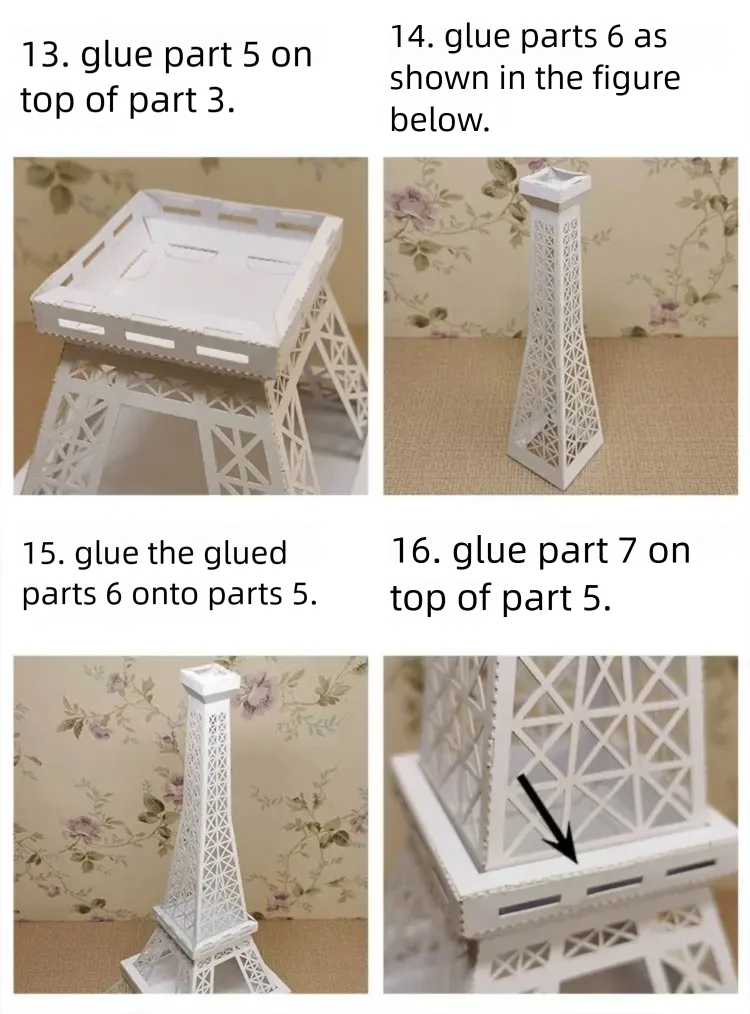 13. glue part 5 on top of part 3.

14. glue parts 6 as shown in the figure below.

15. glue the glued parts 6 onto parts 5.

16. glue part 7 on top of part 5.