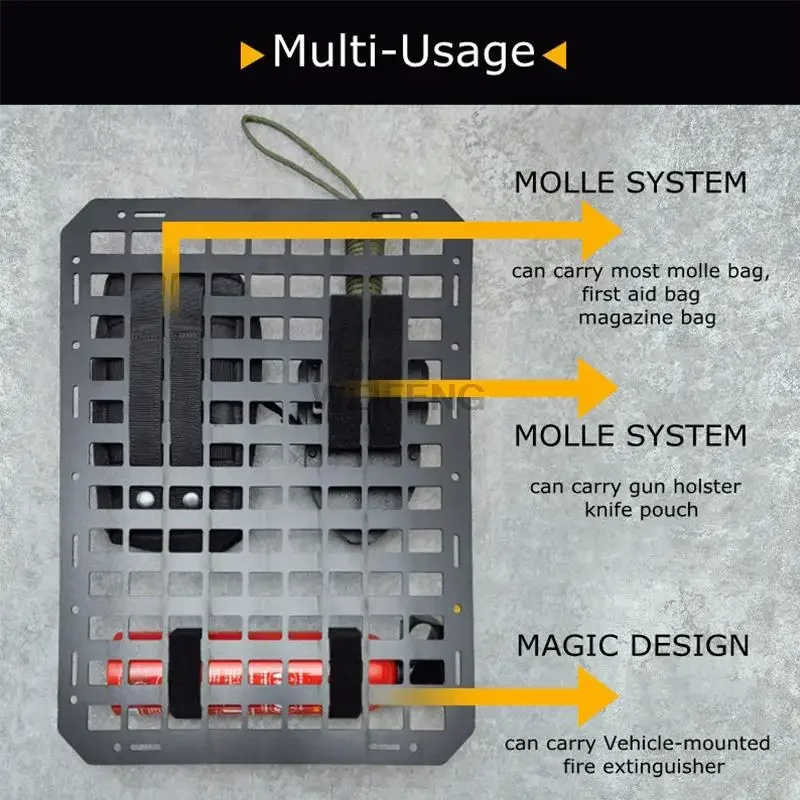 Multi-Usage

MOLLE SYSTEM

can carry most molle bag, first aid bag magazine bag

MOLLE SYSTEM

can carry gun holster knife pouch

MAGIC DESIGN

can carry Vehicle-mounted fire extinguisher