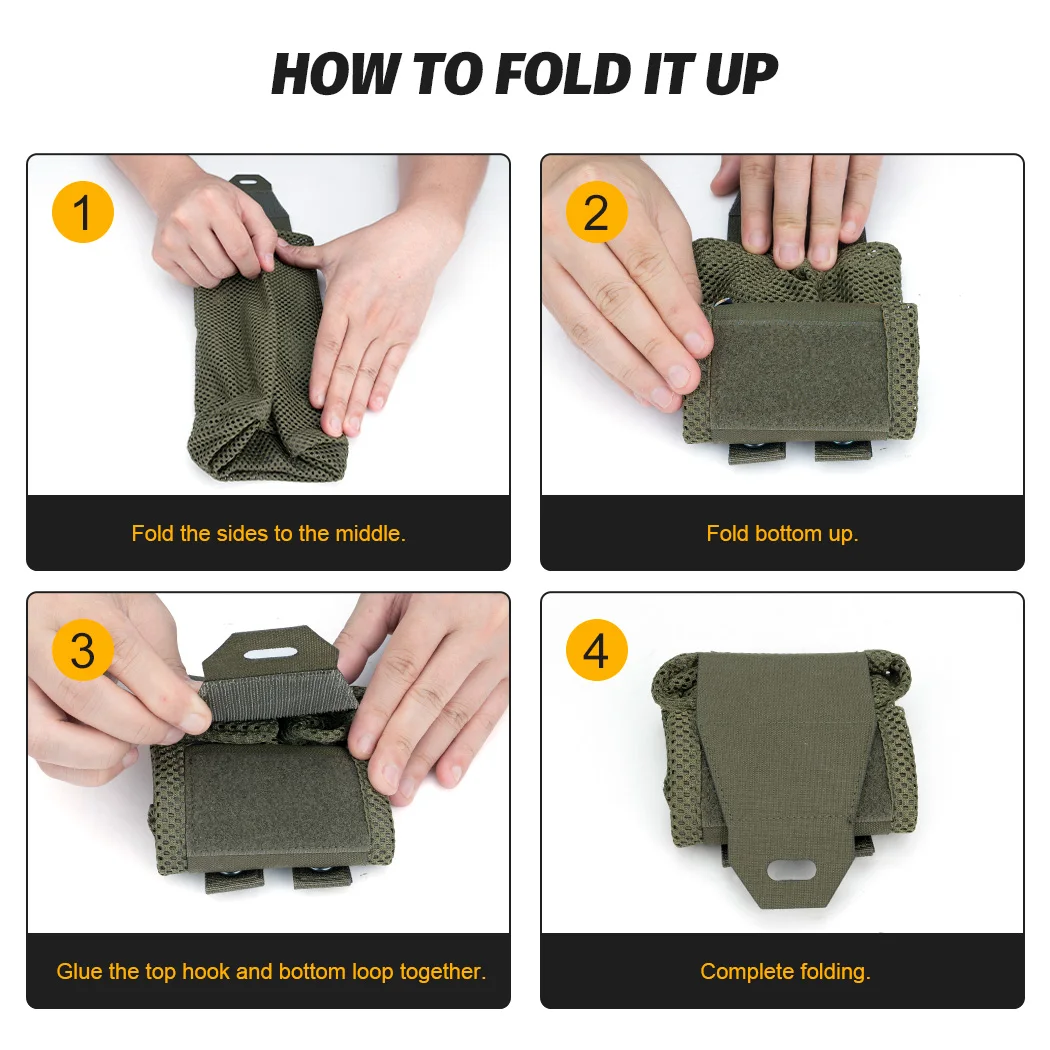 HOW TO FOLD IT UP

1

Fold the sides to the middle.

2

Fold bottom up.

3

Glue the top hook and bottom loop together.

4

Complete folding.