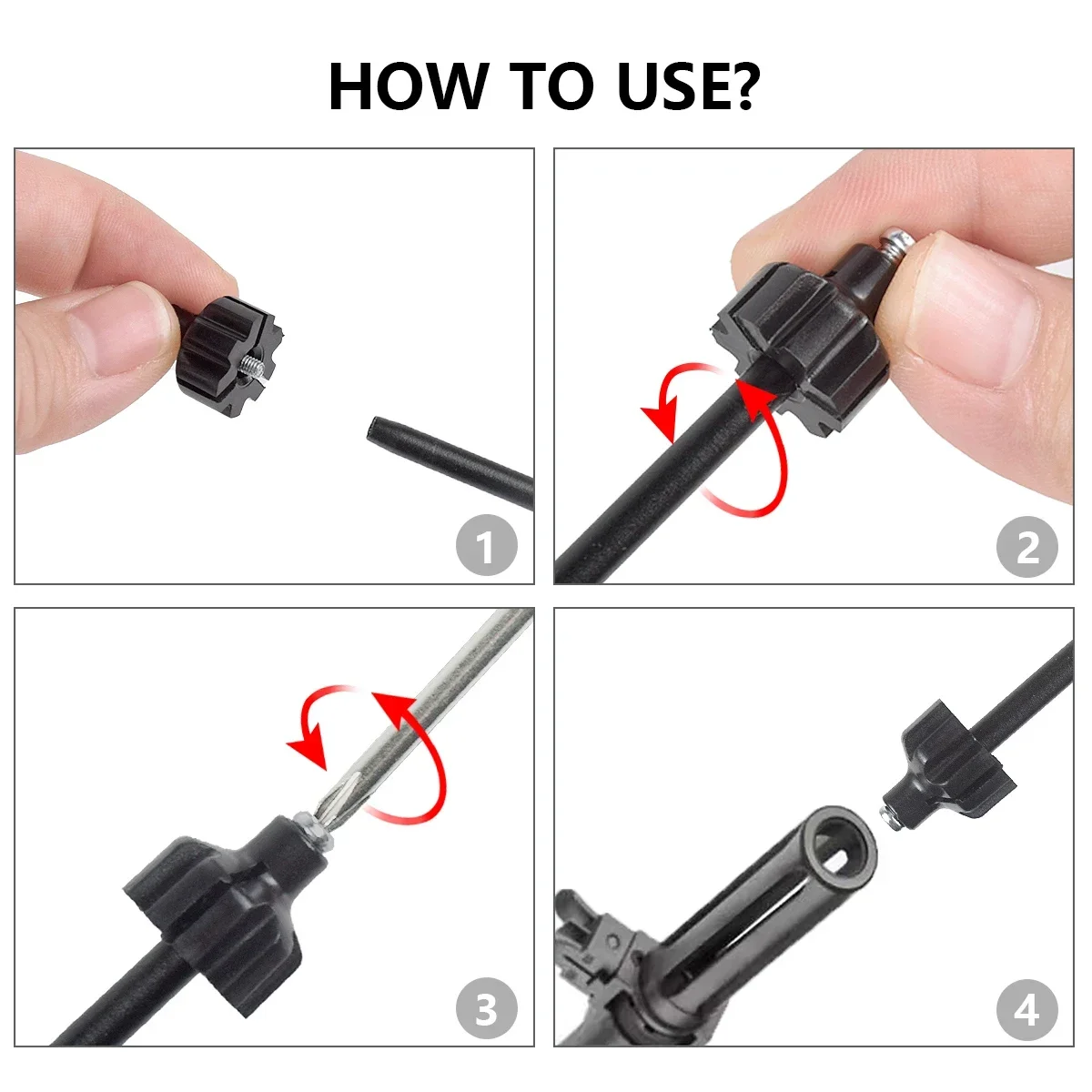 HOW TO USE?

1

2

3

4