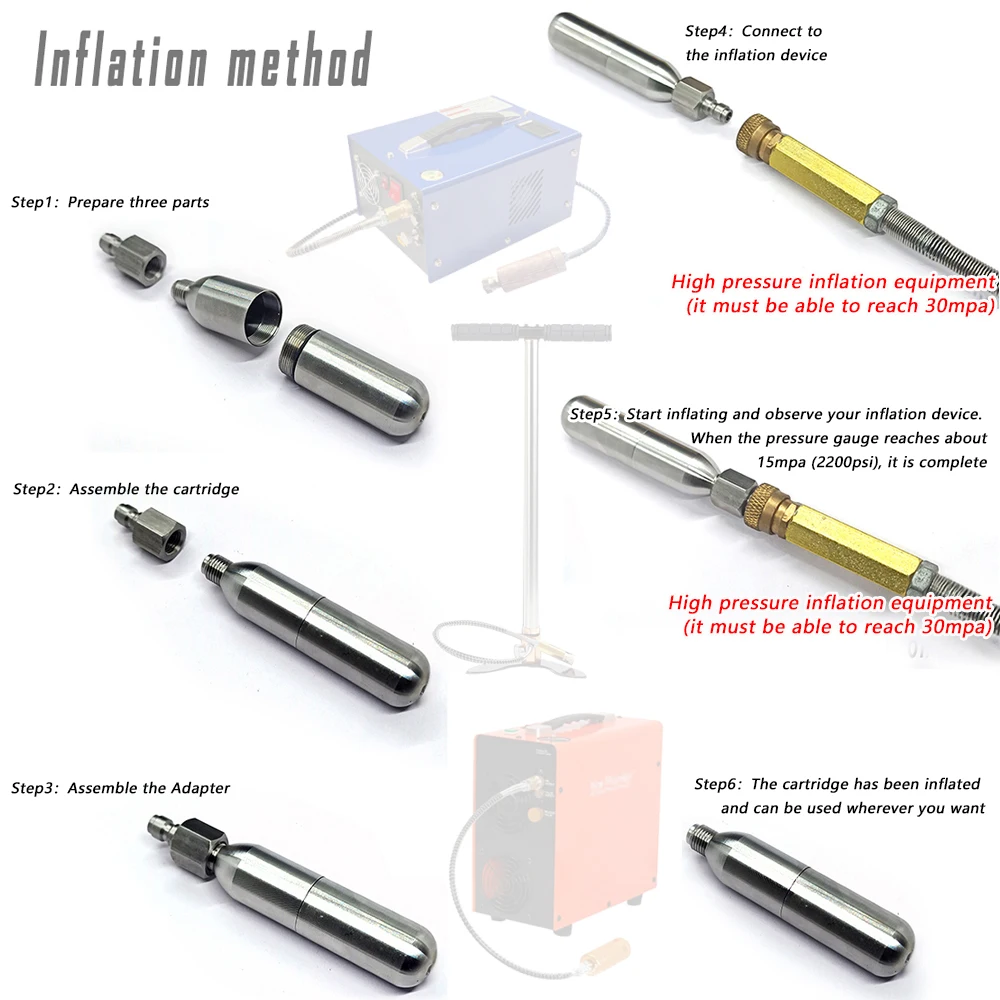 Inflation method

Step1: Prepare three parts

Step2: Assemble the cartridge

Step3: Assemble the Adapter

Step4: Connect to the inflation device

High pressure inflation equipment (it must be able to reach 30mpa)

Step5: Start inflating and observe your inflation device. When the pressure gauge reaches about 15mpa (2200psi), it is complete

High pressure inflation equipment (it must be able to reach 30mpa)

Step6: The cartridge has been inflated and can be used wherever you want