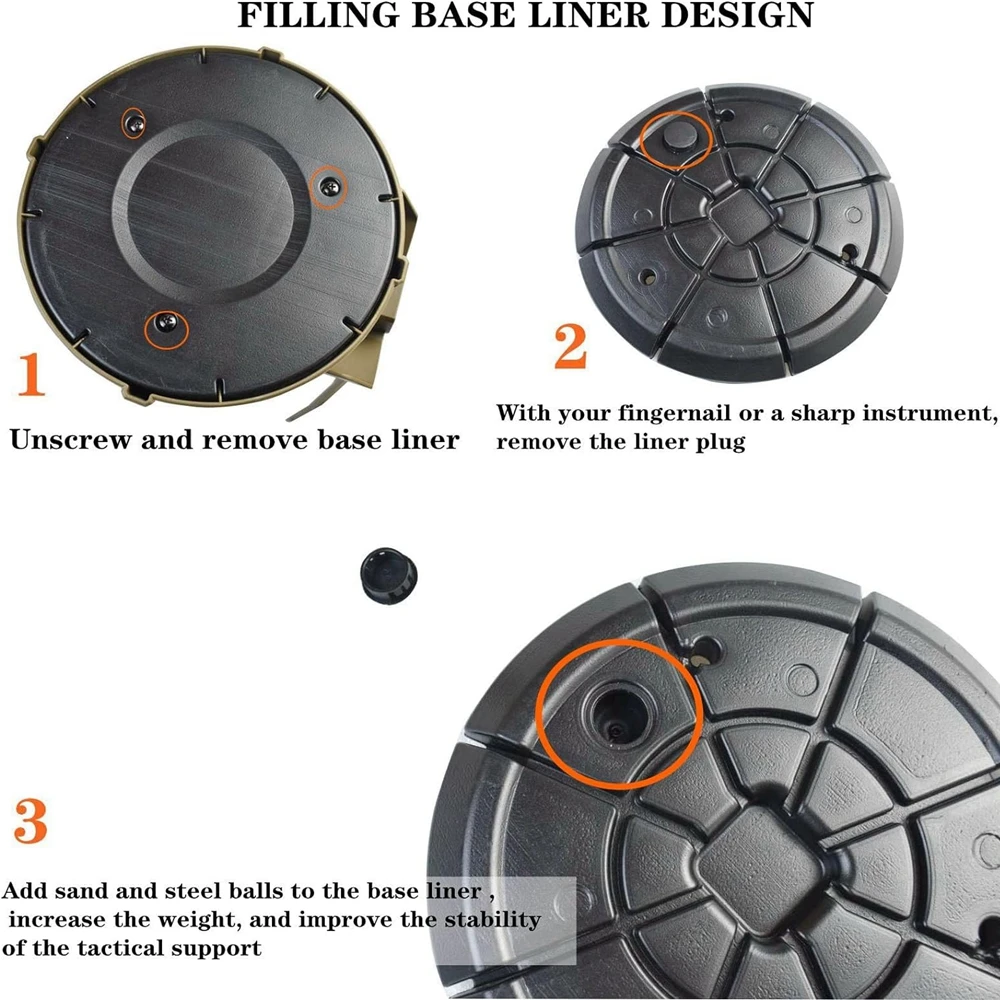 FILLING BASE LINER DESIGN

1

Unscrew and remove base liner

2

With your fingernail or a sharp instrument, remove the liner plug

3

Add sand and steel balls to the base liner , increase the weight, and improve the stability of the tactical support