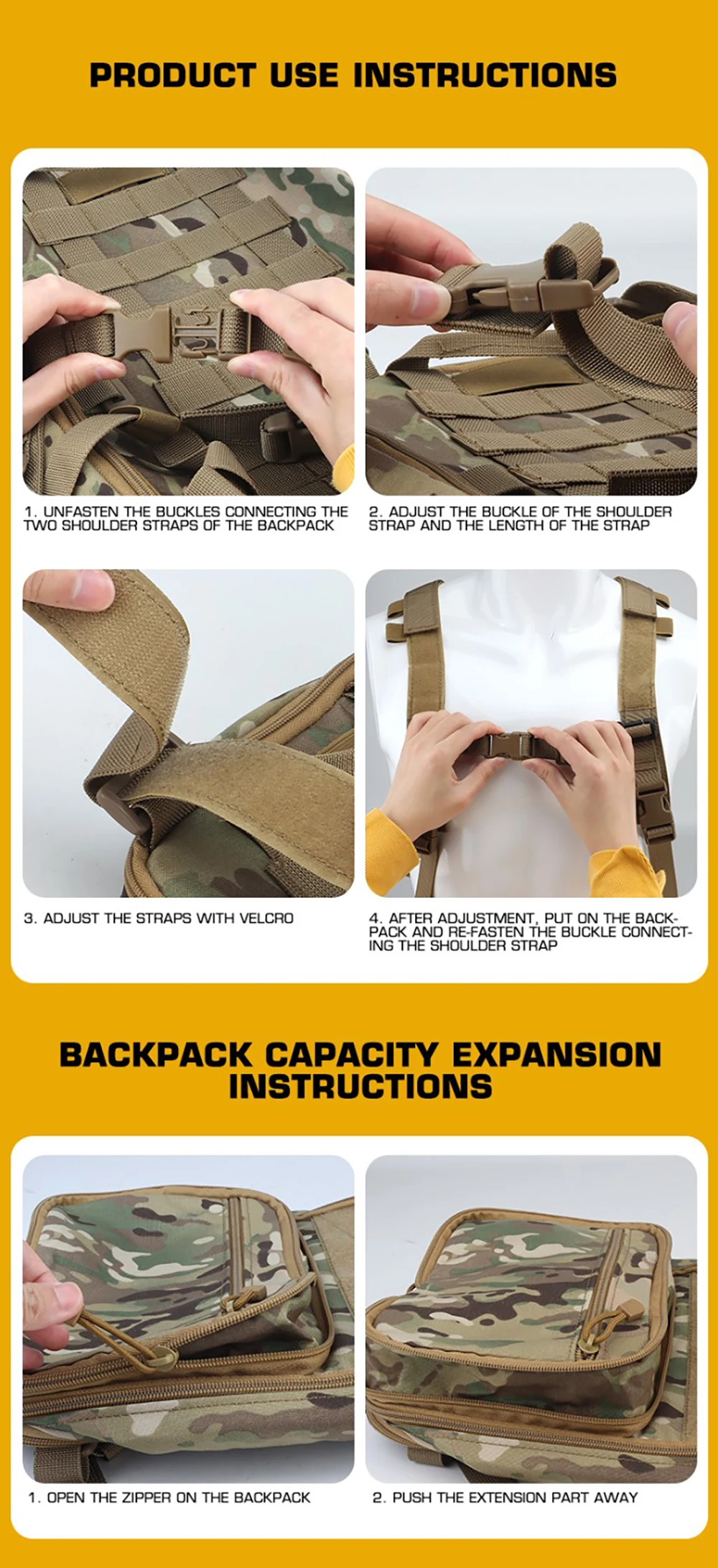 PRODUCT USE INSTRUCTIONS

1. UNFASTEN THE BUCKLES CONNECTING THE TWO SHOULDER STRAPS OF THE BACKPACK

2. ADJUST THE BUCKLE OF THE SHOULDER STRAP AND THE LENGTH OF THE STRAP

3. ADJUST THE STRAPS WITH VELCRO

4. AFTER ADJUSTMENT, PUT ON THE BACKPACK AND RE-FASTEN THE BUCKLE CONNECTING THE SHOULDER STRAP

BACKPACK CAPACITY EXPANSION INSTRUCTIONS

1. OPEN THE ZIPPER ON THE BACKPACK

2. PUSH THE EXTENSION PART AWAY