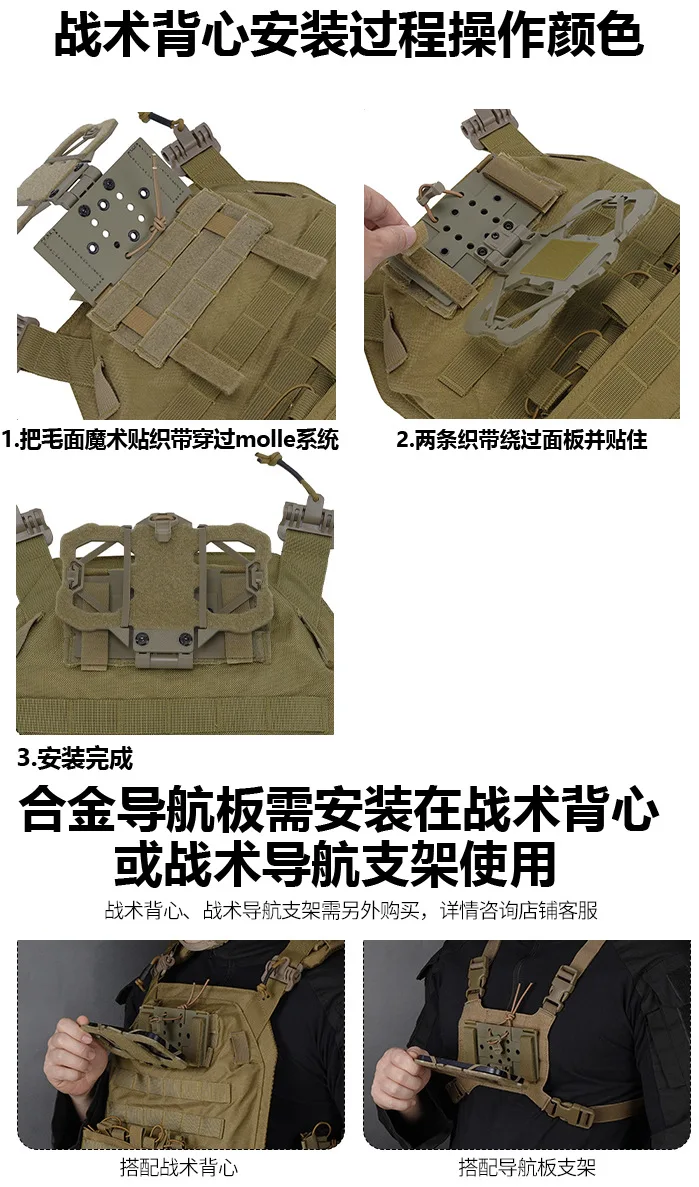 战术背心安装过程操作颜色

1.把毛面魔术贴织带穿过molle系统

2.两条织带绕过面板并贴住

3.安装完成

合金导航板需安装在战术背心或战术导航支架使用

战术背心、战术导航支架需另外购买，详情咨询店铺客服

搭配战术背心

搭配导航板支架