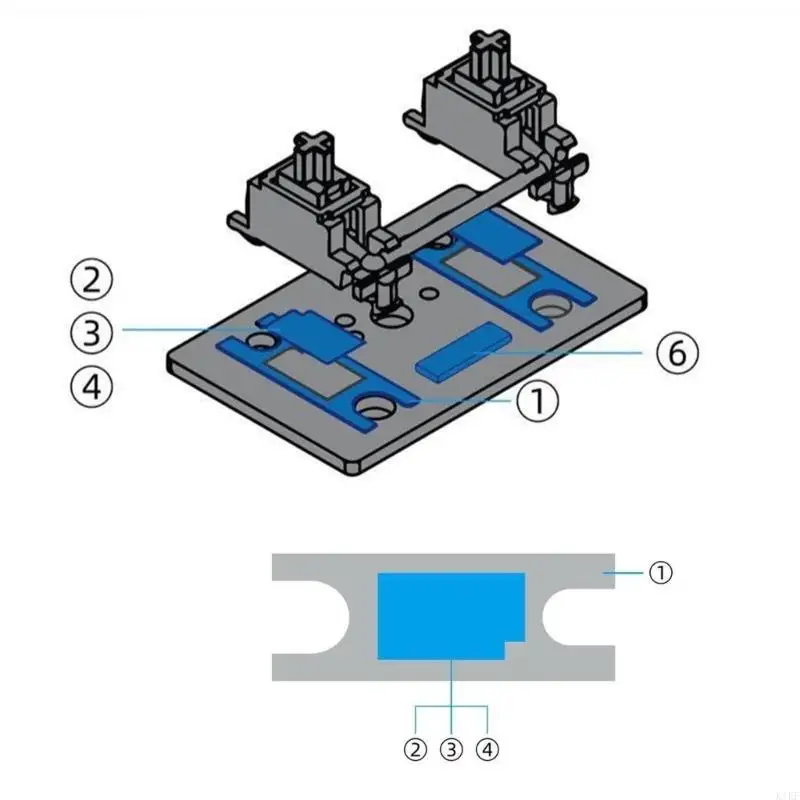 ②
③
④
⑥
①

①
② ③ ④