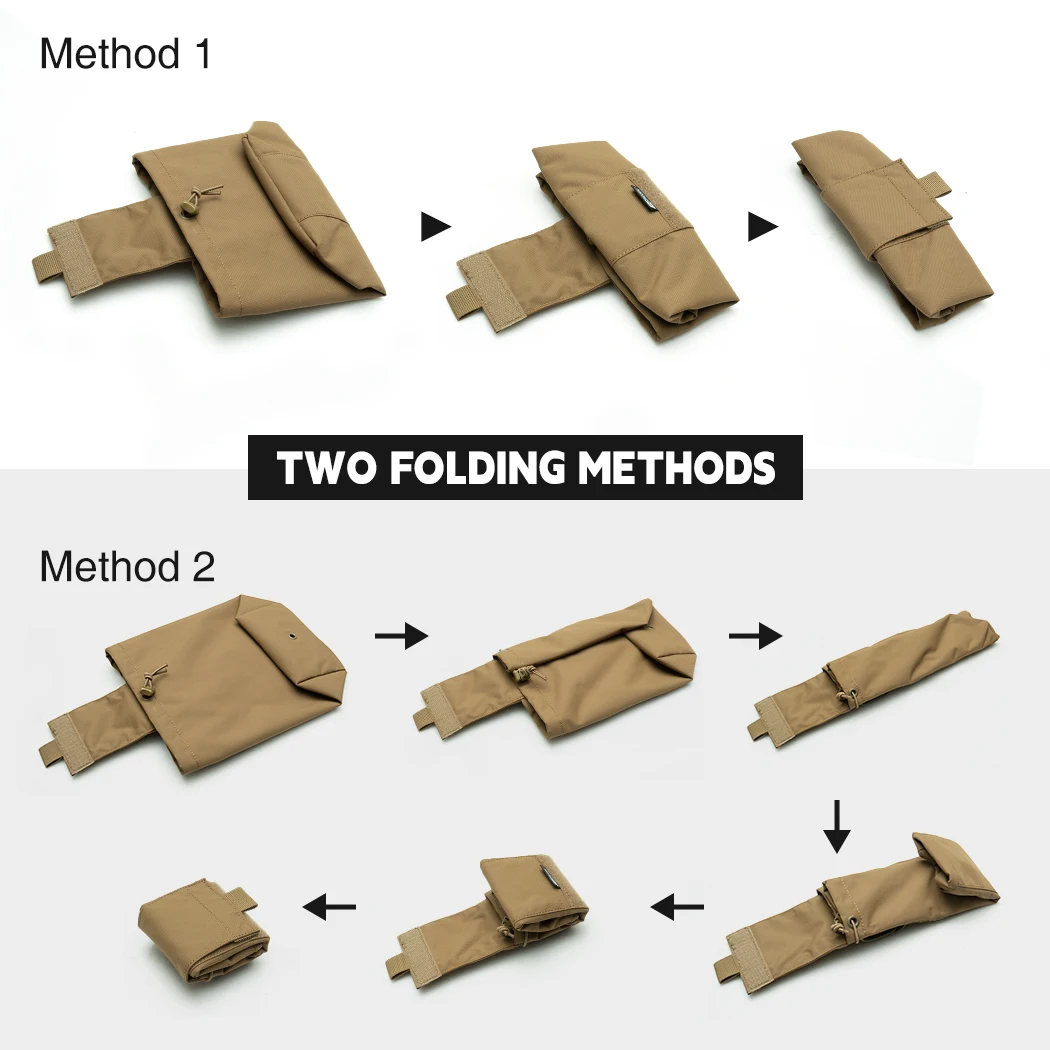 Method 1

TWO FOLDING METHODS

Method 2