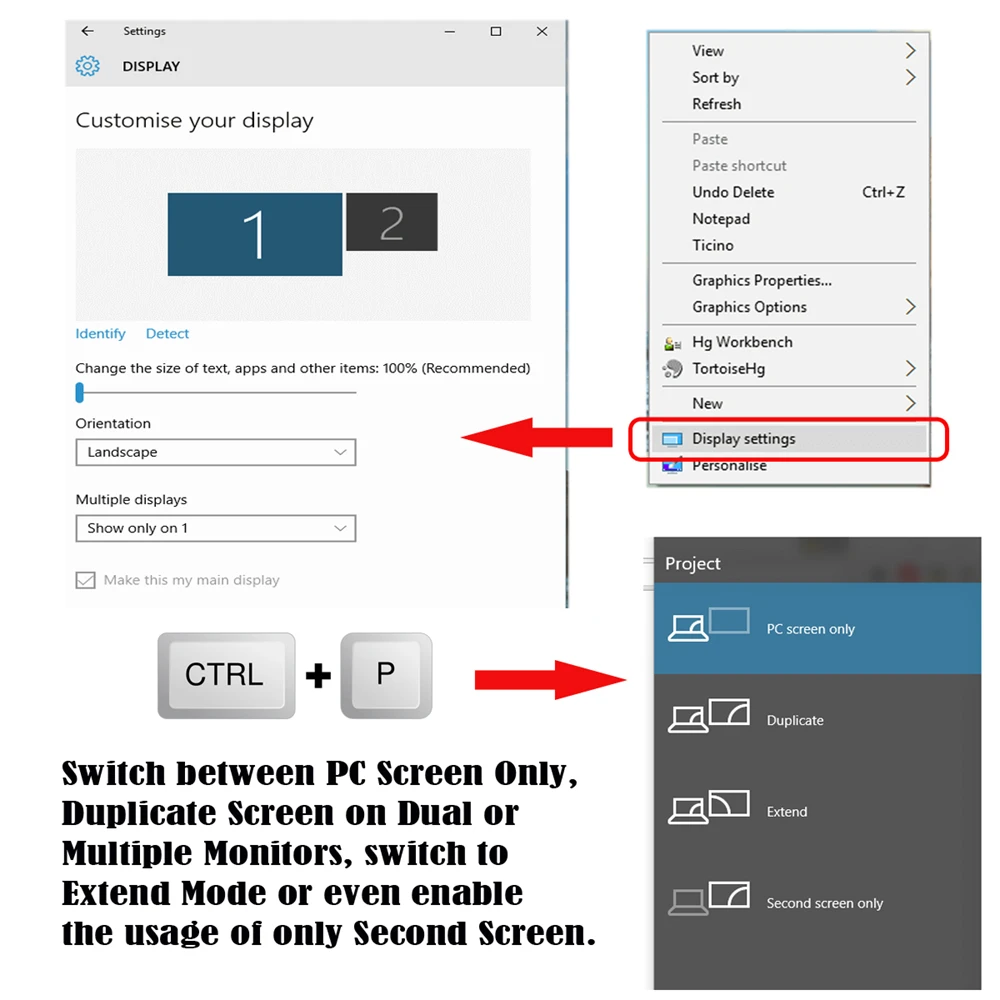 Settings

DISPLAY

Customise your display

1 2

Identify Detect

Change the size of text, apps and other items: 100% (Recommended)

Orientation

Landscape

Multiple displays

Show only on 1

Make this my main display

View
Sort by
Refresh
Paste
Paste shortcut
Undo Delete Ctrl+Z
Notepad
Ticino
Graphics Properties...
Graphics Options
Hg Workbench
TortoiseHg
New
Display settings
Personalise

CTRL + P

Project

PC screen only

Duplicate

Extend

Second screen only

Switch between PC Screen Only, Duplicate Screen on Dual or Multiple Monitors, switch to Extend Mode or even enable the usage of only Second Screen.