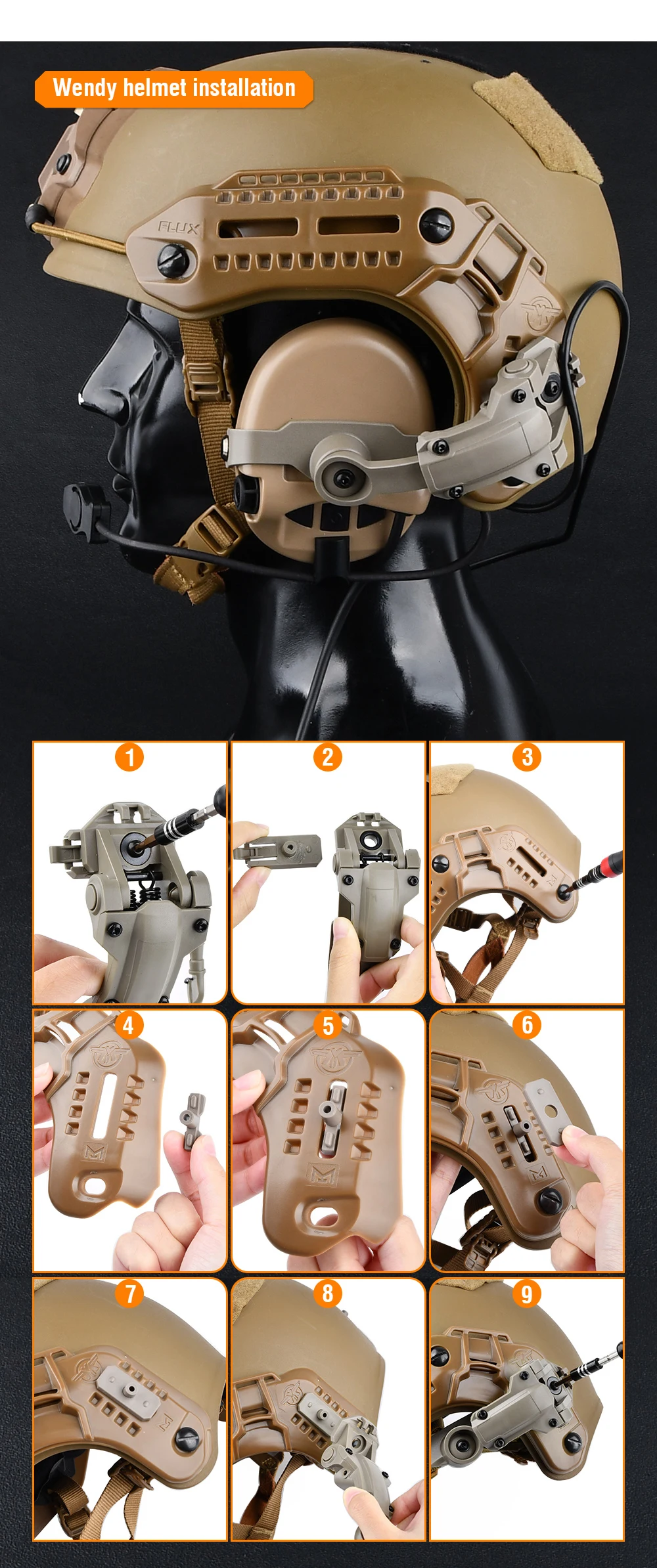 Wendy helmet installation

FLUX

1

2

3

4

5

6

7

8

9