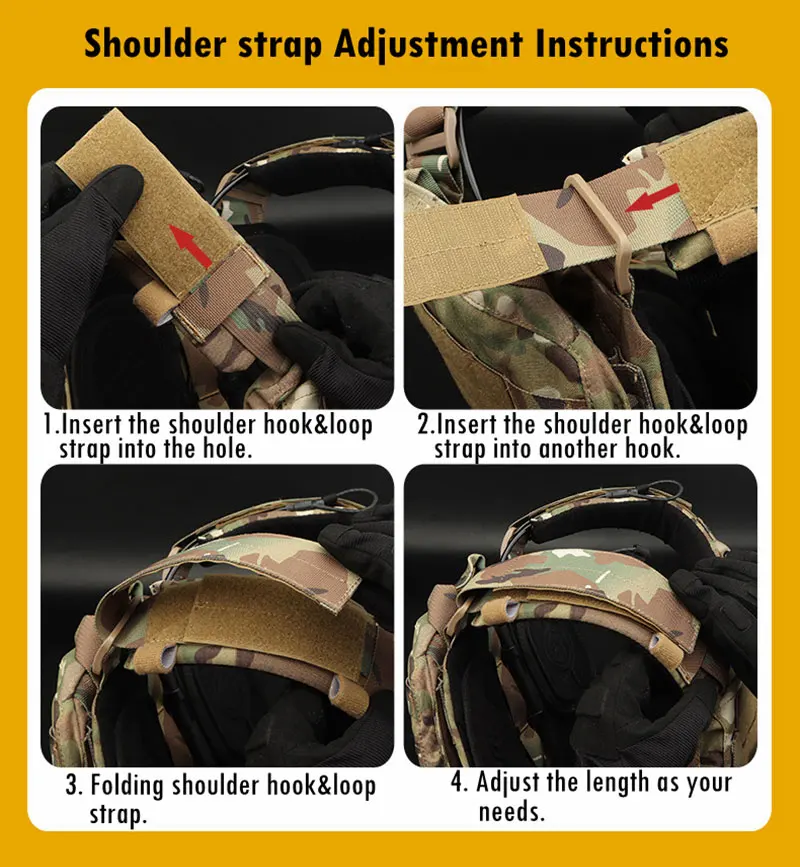 Shoulder strap Adjustment Instructions

1.Insert the shoulder hook&loop strap into the hole.

2.Insert the shoulder hook&loop strap into another hook.

3. Folding shoulder hook&loop strap.

4. Adjust the length as your needs.