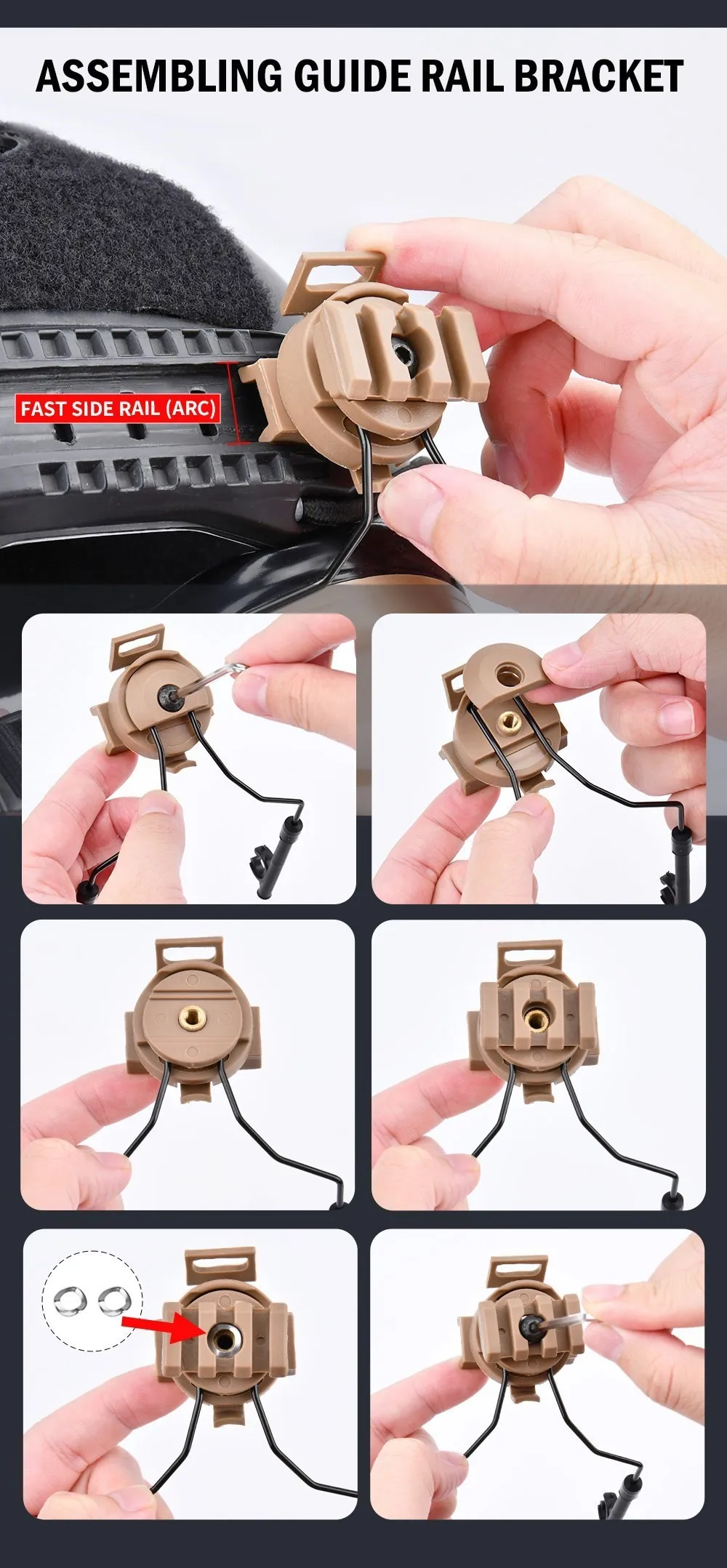 ASSEMBLING GUIDE RAIL BRACKET

FAST SIDE RAIL (ARC)