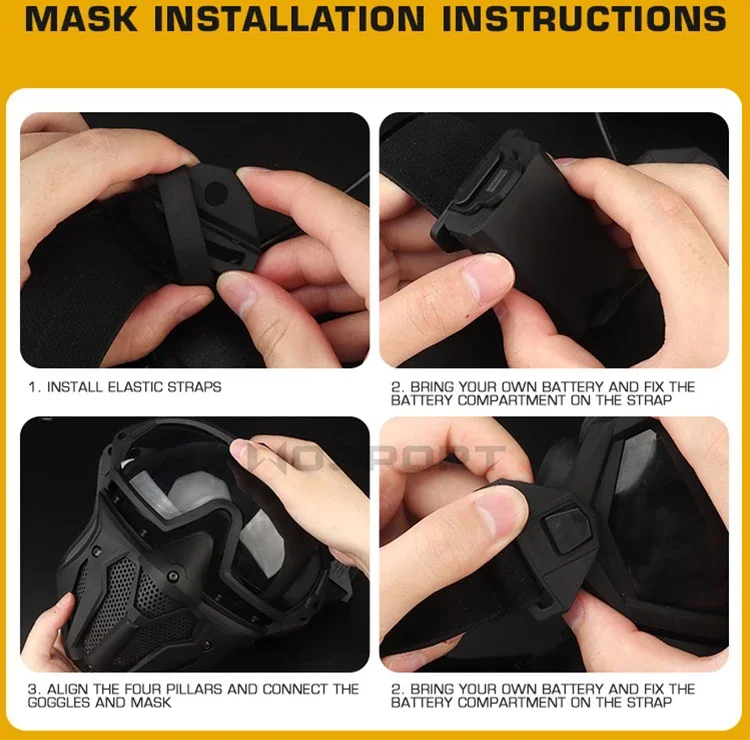 MASK INSTALLATION INSTRUCTIONS

1. INSTALL ELASTIC STRAPS

2. BRING YOUR OWN BATTERY AND FIX THE BATTERY COMPARTMENT ON THE STRAP

WOSPORT

3. ALIGN THE FOUR PILLARS AND CONNECT THE GOGGLES AND MASK

2. BRING YOUR OWN BATTERY AND FIX THE BATTERY COMPARTMENT ON THE STRAP