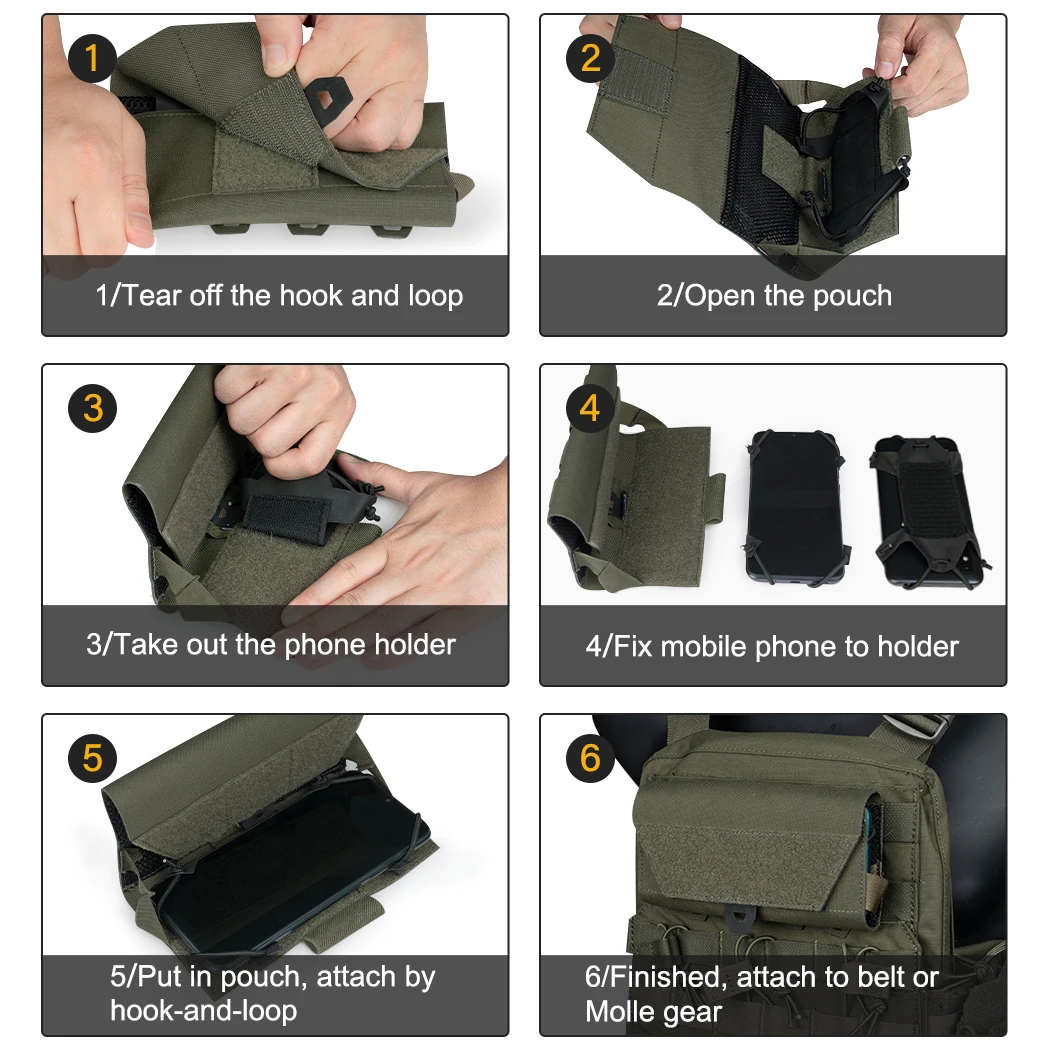 1

1/Tear off the hook and loop

2

2/Open the pouch

3

3/Take out the phone holder

4

4/Fix mobile phone to holder

5

5/Put in pouch, attach by hook-and-loop

6

6/Finished, attach to belt or Molle gear