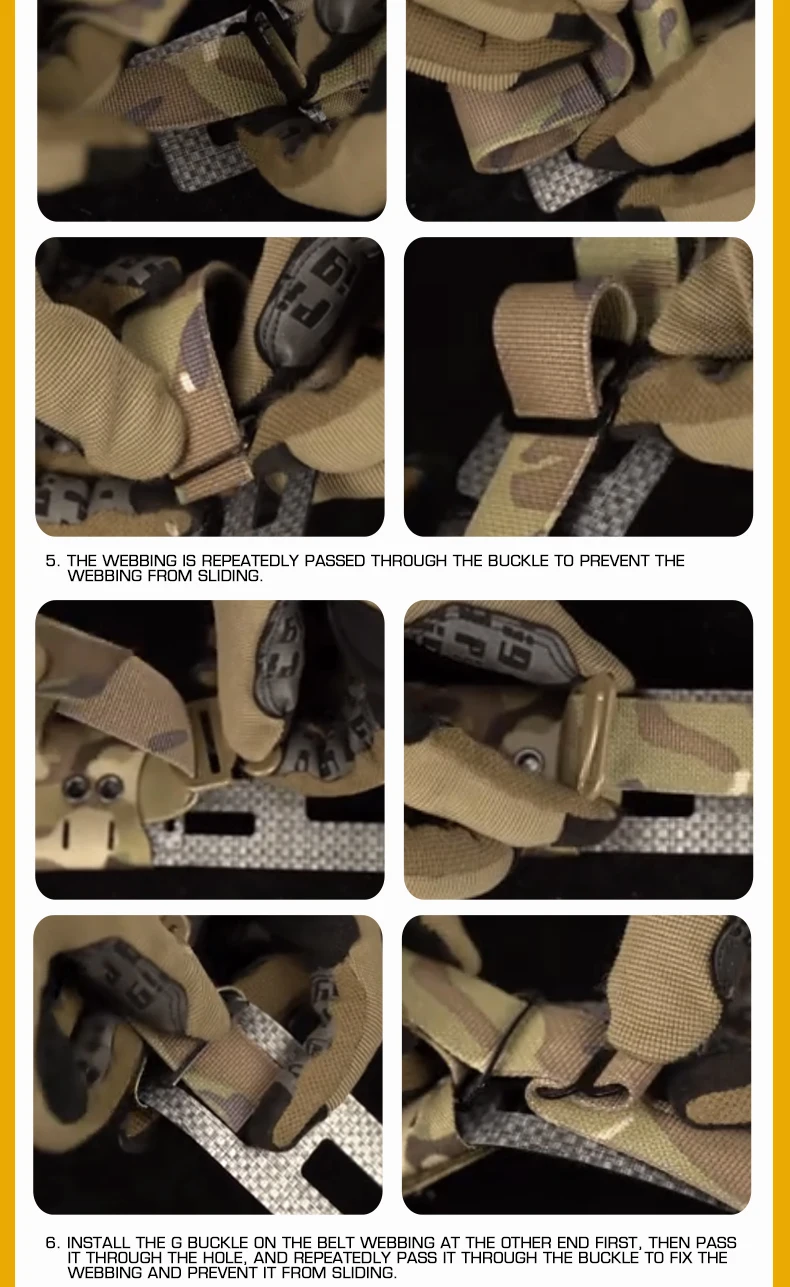 5. THE WEBBING IS REPEATEDLY PASSED THROUGH THE BUCKLE TO PREVENT THE WEBBING FROM SLIDING.

6. INSTALL THE G BUCKLE ON THE BELT WEBBING AT THE OTHER END FIRST, THEN PASS IT THROUGH THE HOLE, AND REPEATEDLY PASS IT THROUGH THE BUCKLE TO FIX THE WEBBING AND PREVENT IT FROM SLIDING.