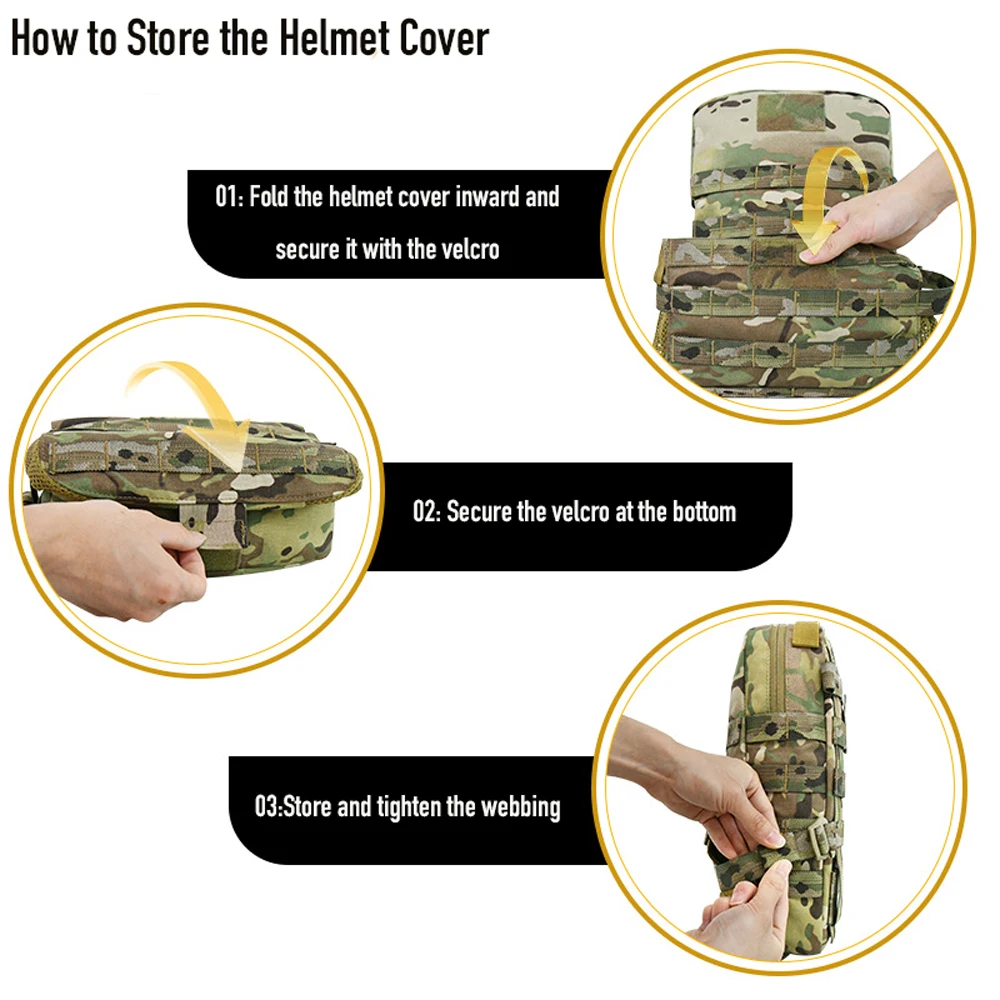 How to Store the Helmet Cover

01: Fold the helmet cover inward and secure it with the velcro

02: Secure the velcro at the bottom

03:Store and tighten the webbing