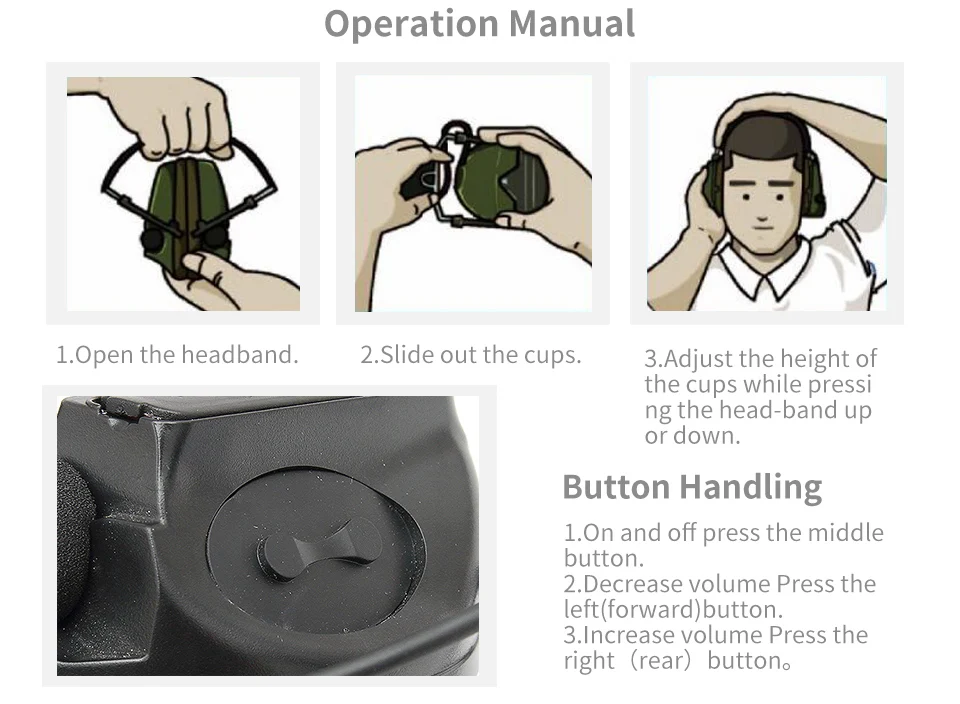 Operation Manual

1.Open the headband.

2.Slide out the cups.

3.Adjust the height of the cups while pressing the head-band up or down.

Button Handling

1.On and off press the middle button.
2.Decrease volume Press the left(forward)button.
3.Increase volume Press the right（rear）button。