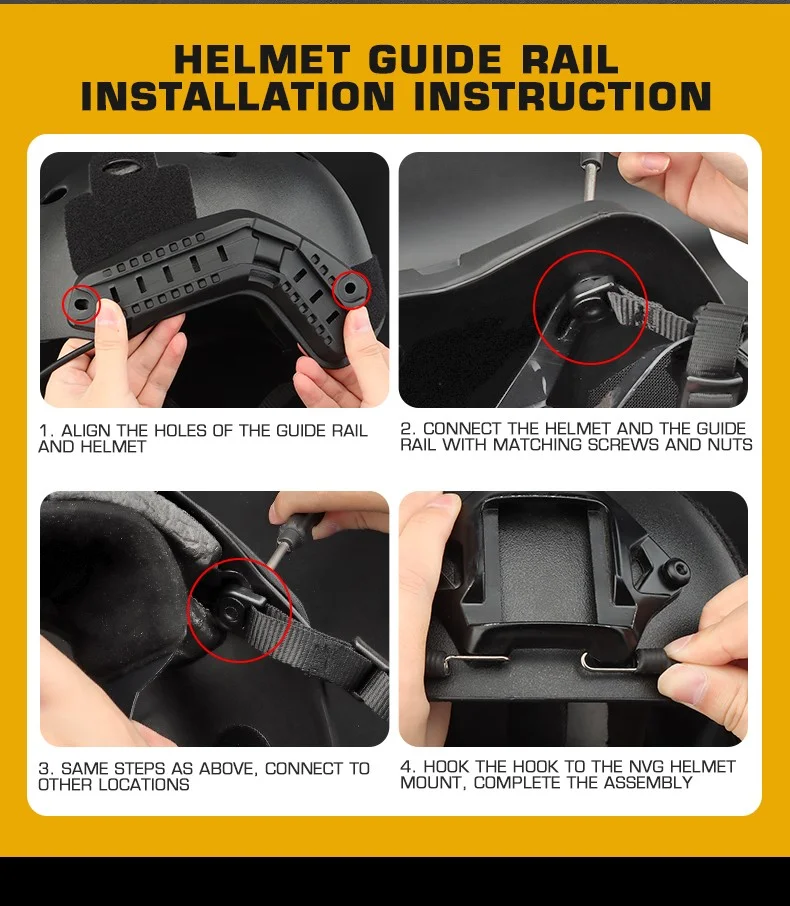 HELMET GUIDE RAIL INSTALLATION INSTRUCTION

1. ALIGN THE HOLES OF THE GUIDE RAIL AND HELMET

2. CONNECT THE HELMET AND THE GUIDE RAIL WITH MATCHING SCREWS AND NUTS

3. SAME STEPS AS ABOVE, CONNECT TO OTHER LOCATIONS

4. HOOK THE HOOK TO THE NVG HELMET MOUNT, COMPLETE THE ASSEMBLY