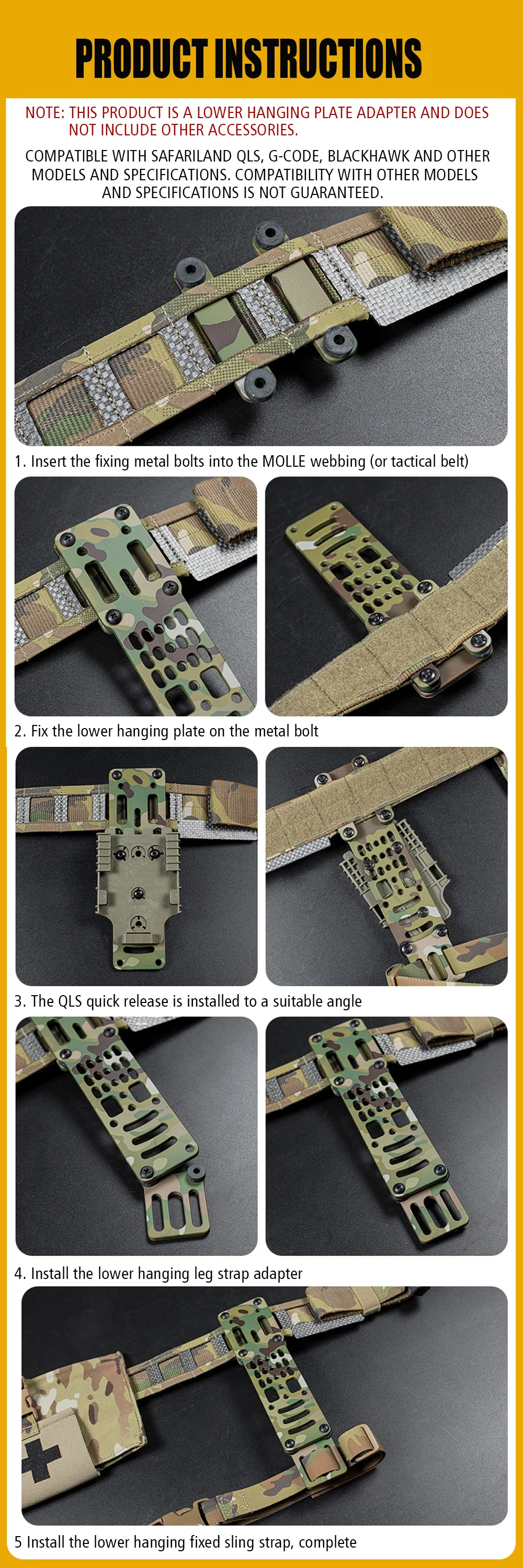 PRODUCT INSTRUCTIONS

NOTE: THIS PRODUCT IS A LOWER HANGING PLATE ADAPTER AND DOES NOT INCLUDE OTHER ACCESSORIES.

COMPATIBLE WITH SAFARILAND QLS, G-CODE, BLACKHAWK AND OTHER MODELS AND SPECIFICATIONS. COMPATIBILITY WITH OTHER MODELS AND SPECIFICATIONS IS NOT GUARANTEED.

1. Insert the fixing metal bolts into the MOLLE webbing (or tactical belt)

2. Fix the lower hanging plate on the metal bolt

3. The QLS quick release is installed to a suitable angle

4. Install the lower hanging leg strap adapter

5 Install the lower hanging fixed sling strap, complete