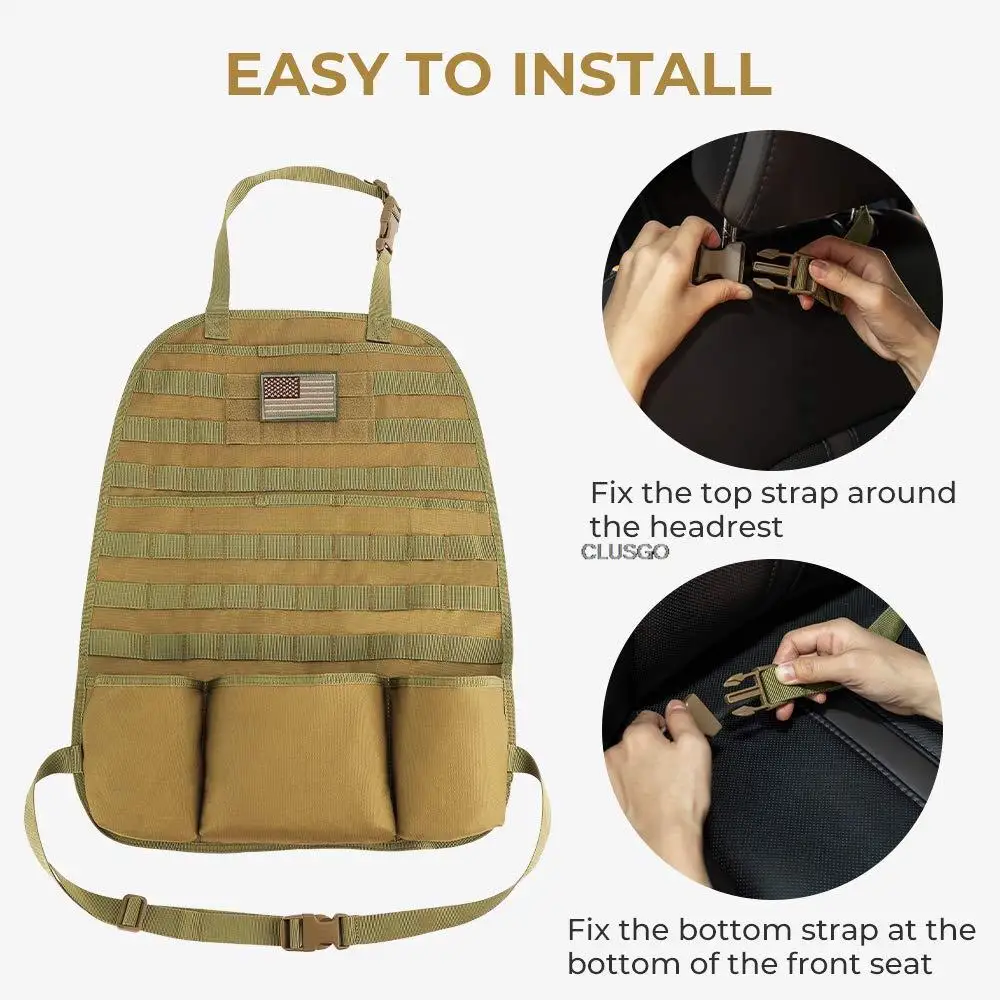 EASY TO INSTALL

Fix the top strap around the headrest

CLUSGO

Fix the bottom strap at the bottom of the front seat