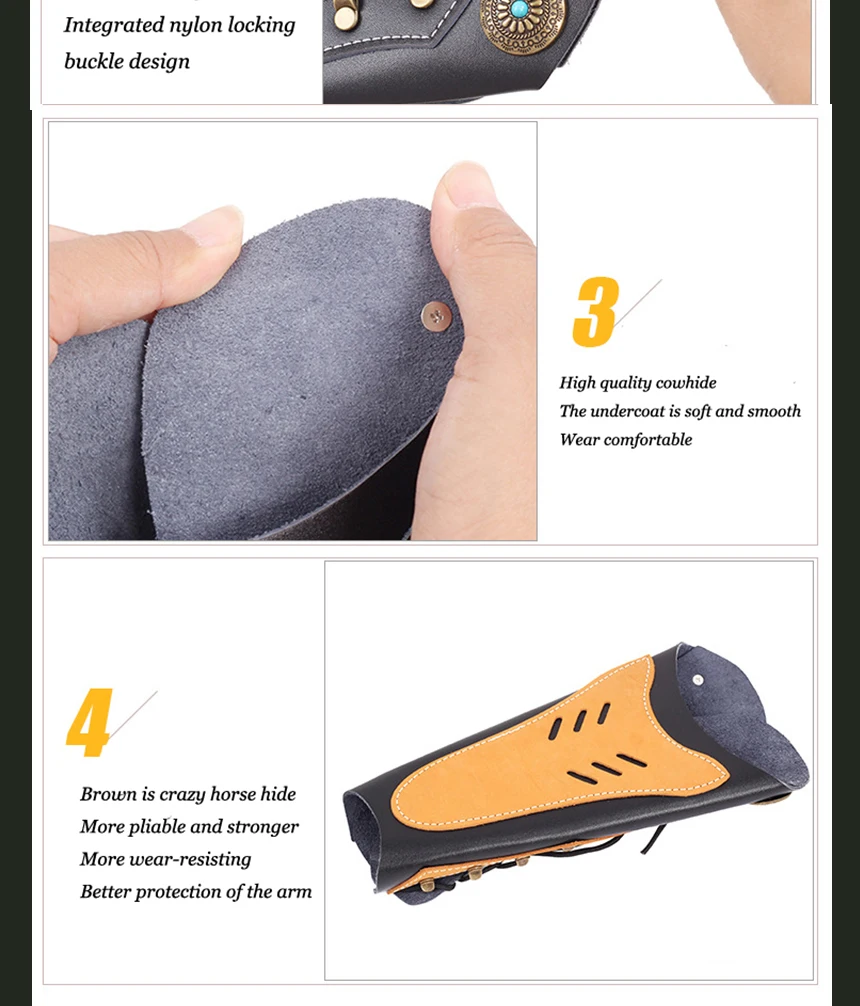 Integrated nylon locking buckle design

3

High quality cowhide
The undercoat is soft and smooth
Wear comfortable

4

Brown is crazy horse hide
More pliable and stronger
More wear-resisting
Better protection of the arm