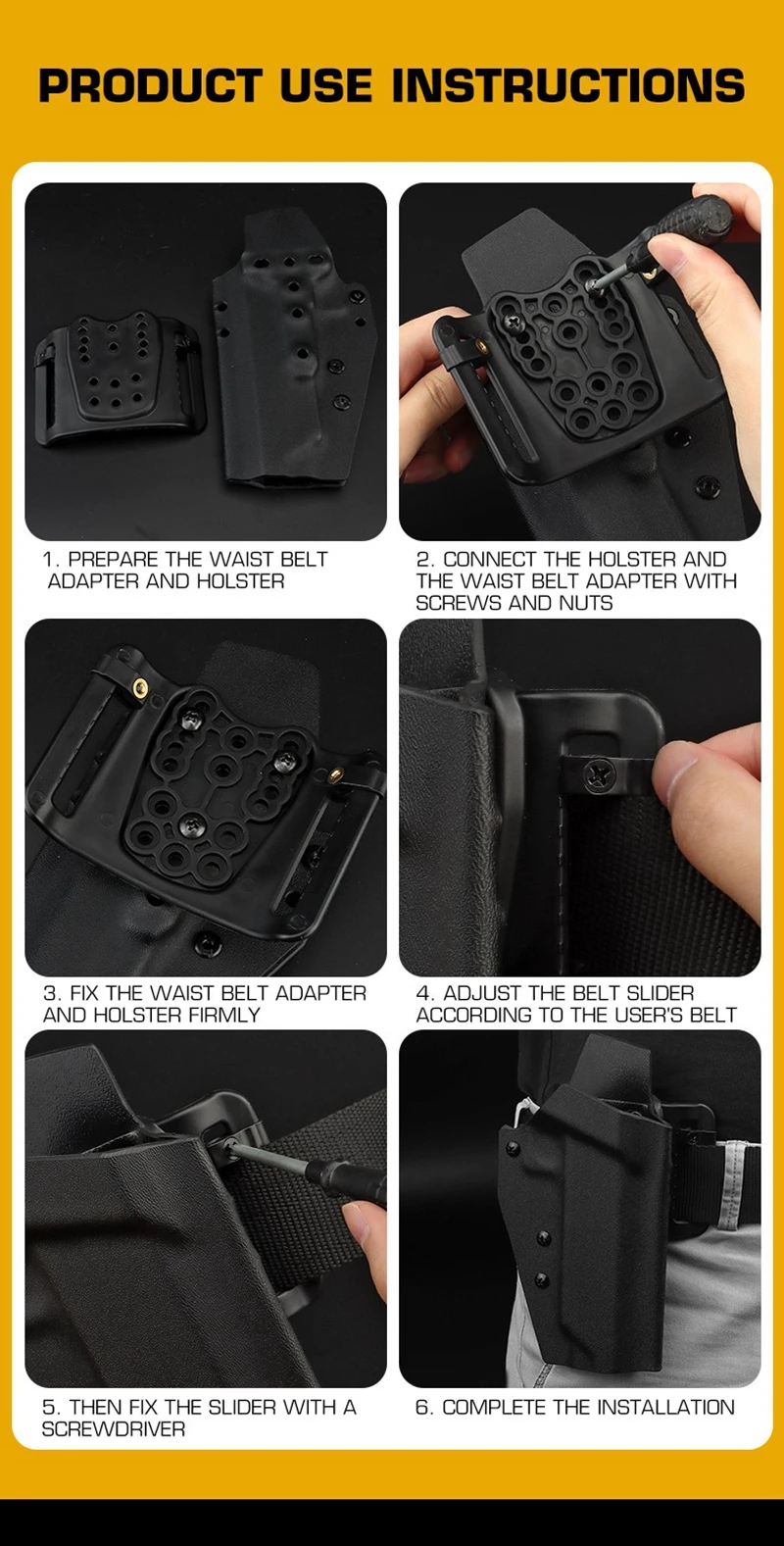 PRODUCT USE INSTRUCTIONS

1. PREPARE THE WAIST BELT ADAPTER AND HOLSTER

2. CONNECT THE HOLSTER AND THE WAIST BELT ADAPTER WITH SCREWS AND NUTS

3. FIX THE WAIST BELT ADAPTER AND HOLSTER FIRMLY

4. ADJUST THE BELT SLIDER ACCORDING TO THE USER'S BELT

5. THEN FIX THE SLIDER WITH A SCREWDRIVER

6. COMPLETE THE INSTALLATION