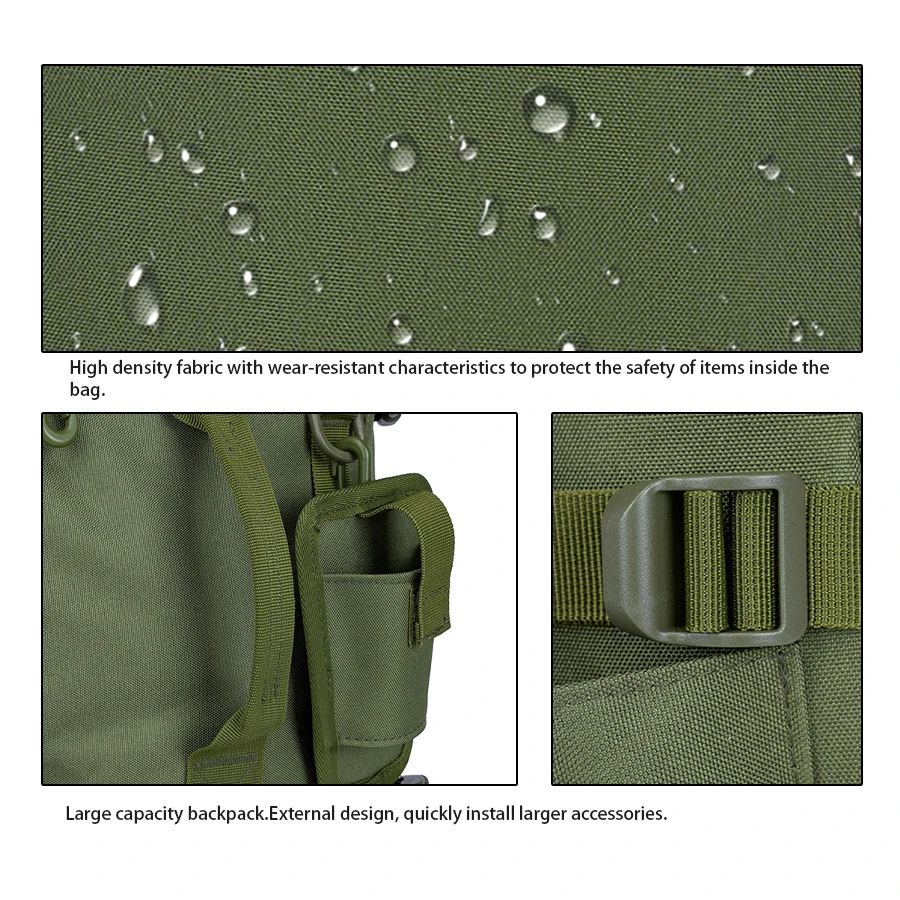 High density fabric with wear-resistant characteristics to protect the safety of items inside the bag.

Large capacity backpack.External design, quickly install larger accessories.