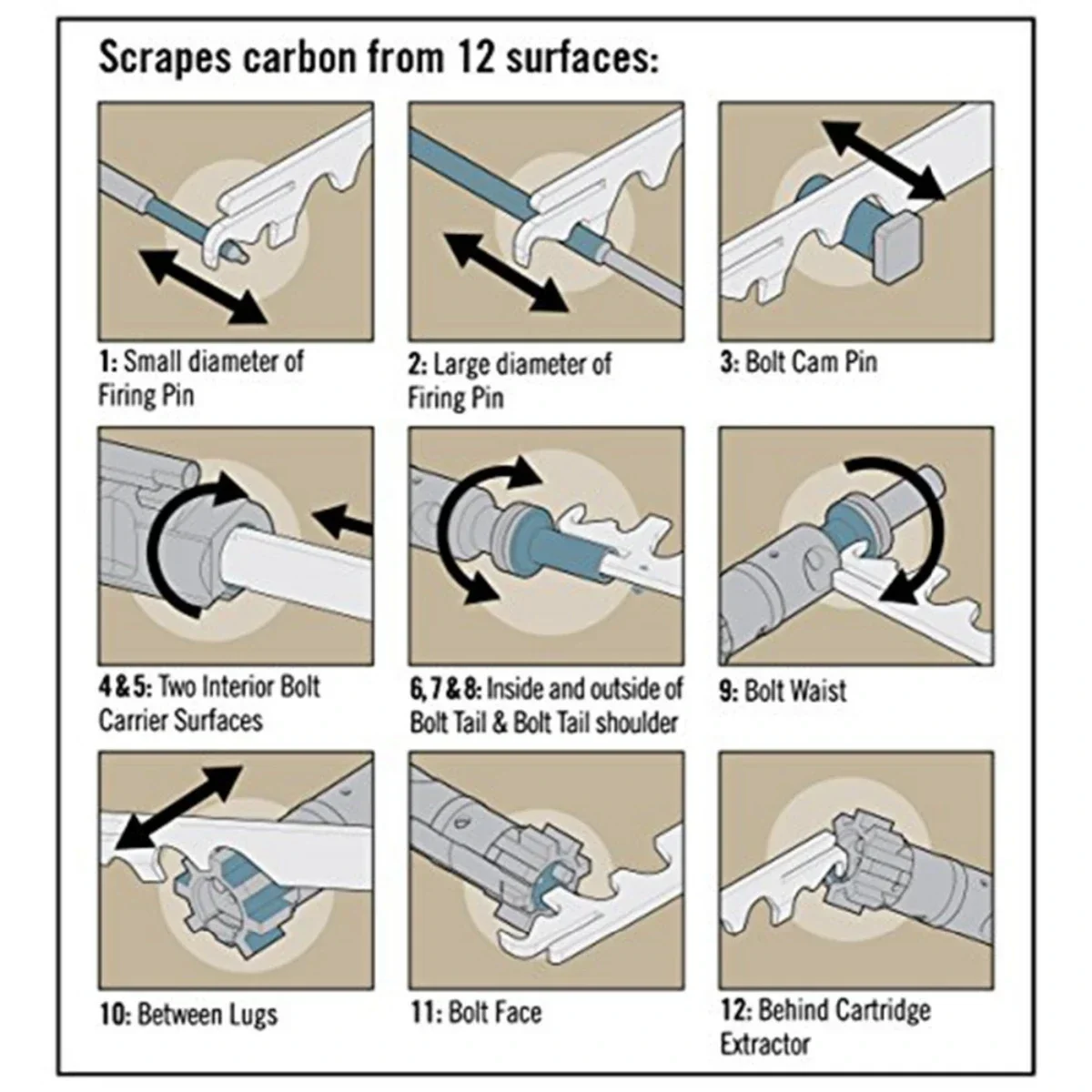 Scrapes carbon from 12 surfaces:

1: Small diameter of Firing Pin

2: Large diameter of Firing Pin

3: Bolt Cam Pin

4 & 5: Two Interior Bolt Carrier Surfaces

6, 7 & 8: Inside and outside of Bolt Tail & Bolt Tail shoulder

9: Bolt Waist

10: Between Lugs

11: Bolt Face

12: Behind Cartridge Extractor