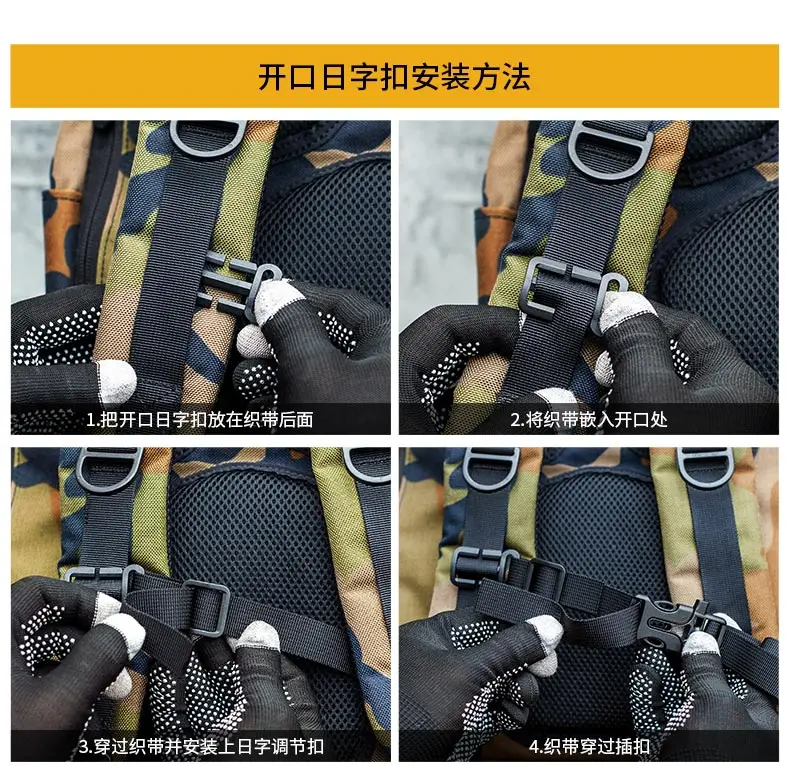 开口日字扣安装方法

1.把开口日字扣放在织带后面

2.将织带嵌入开口处

3.穿过织带并安装上日字调节扣

4.织带穿过插扣