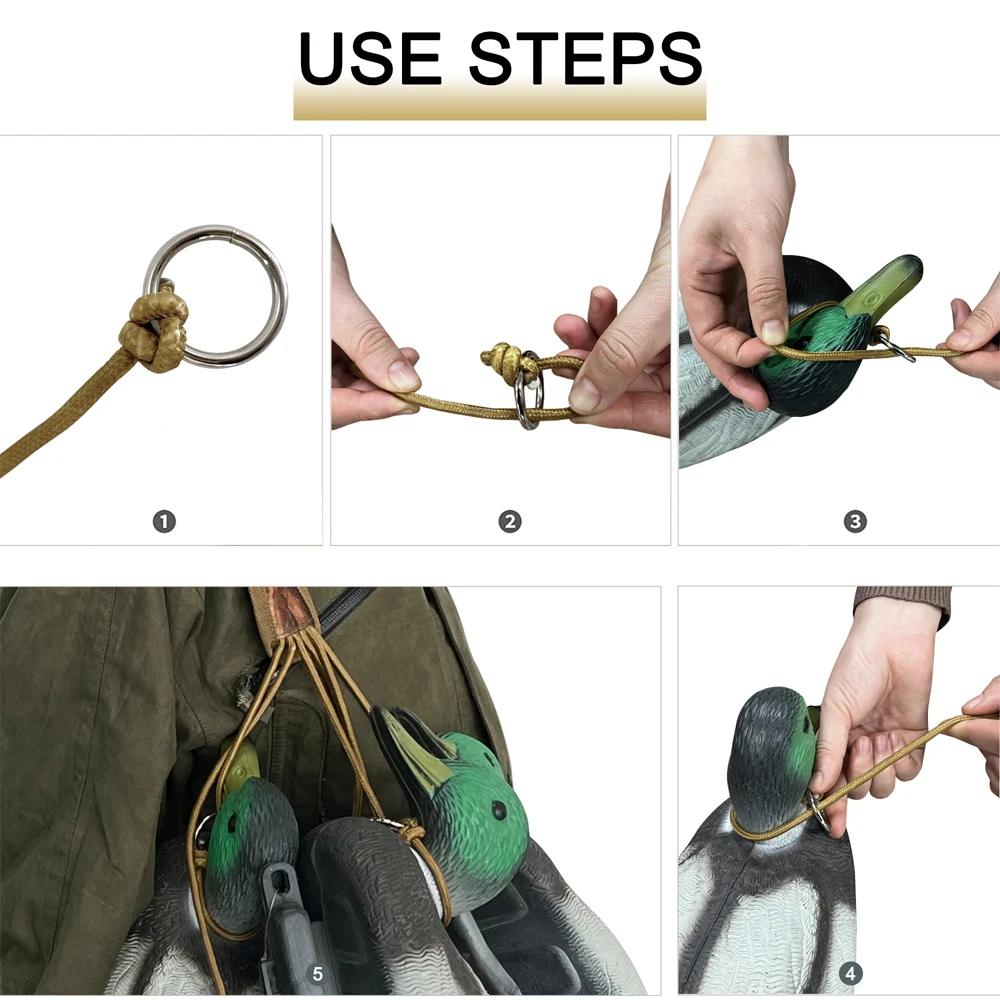 USE STEPS

1

2

3

5

4