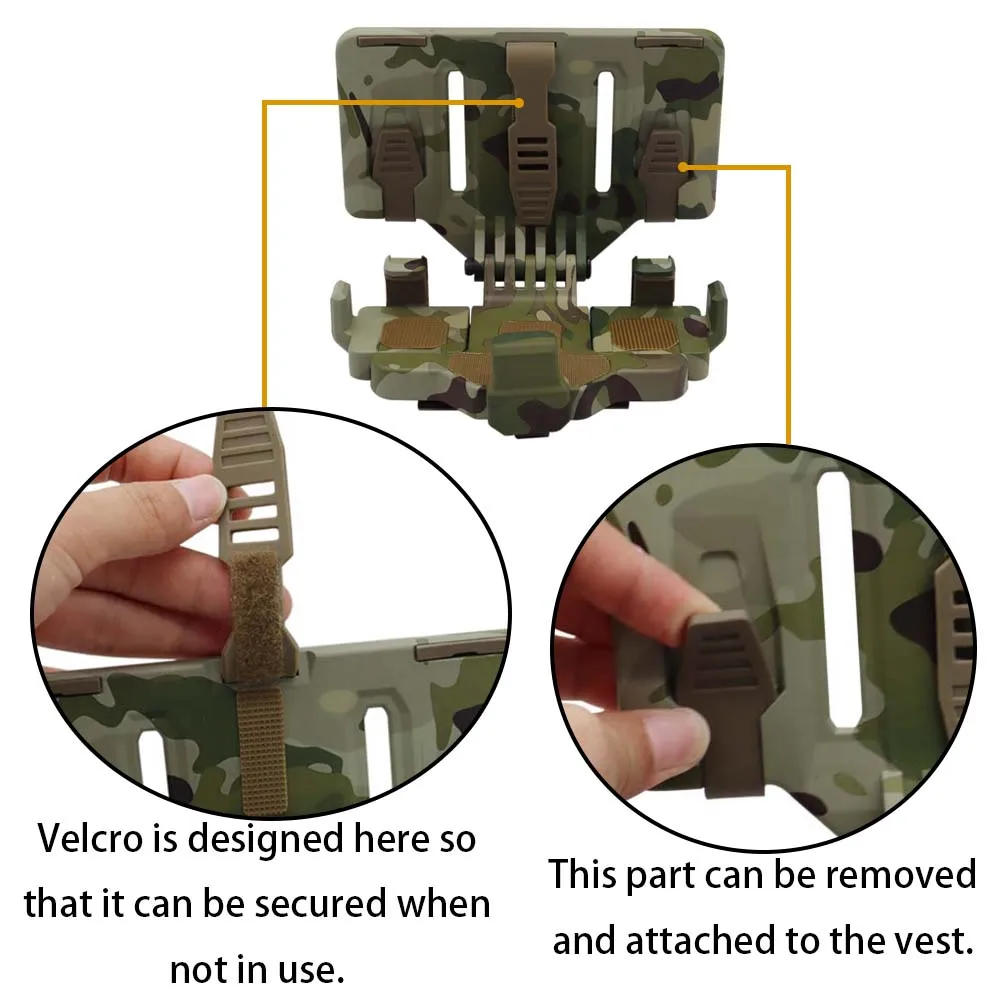 Velcro is designed here so that it can be secured when not in use.

This part can be removed and attached to the vest.