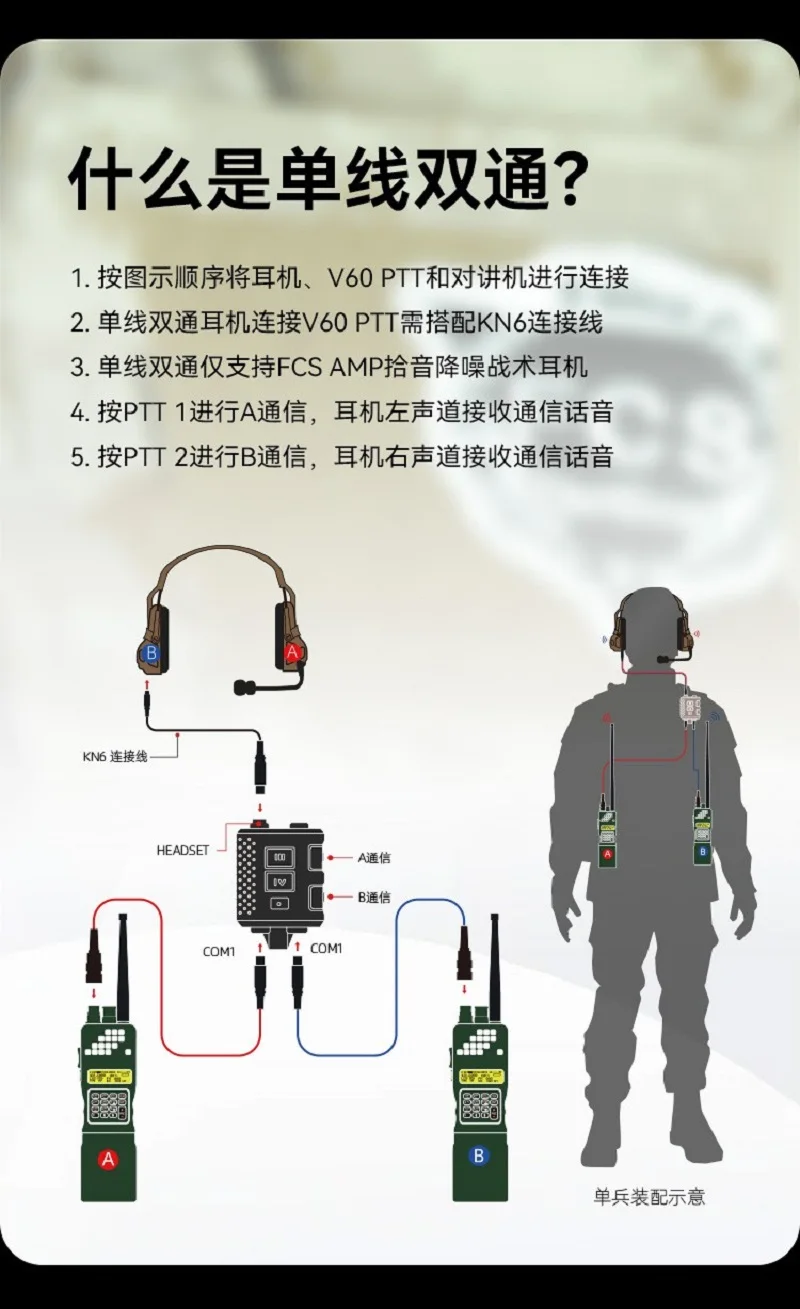 什么是单线双通？

1. 按图示顺序将耳机、V60 PTT和对讲机进行连接
2. 单线双通耳机连接V60 PTT需搭配KN6连接线
3. 单线双通仅支持FCS AMP拾音降噪战术耳机
4. 按PTT 1进行A通信，耳机左声道接收通信话音
5. 按PTT 2进行B通信，耳机右声道接收通信话音

B
A
KN6 连接线
HEADSET
A通信
B通信
COM1
COM1
A
B
A
B
单兵装配示意