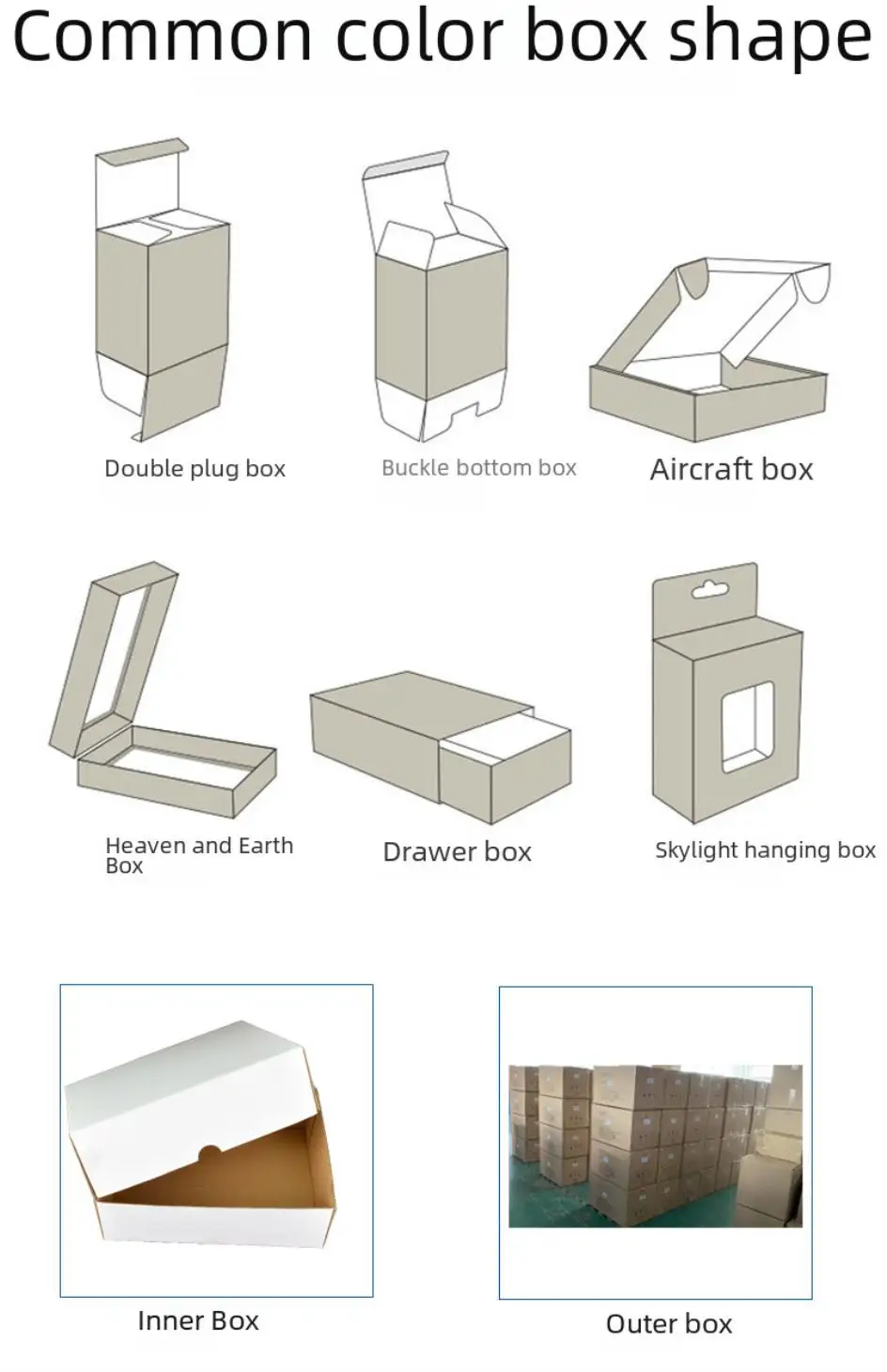 Common color box shape

Double plug box

Buckle bottom box

Aircraft box

Heaven and Earth Box

Drawer box

Skylight hanging box

Inner Box

Outer box