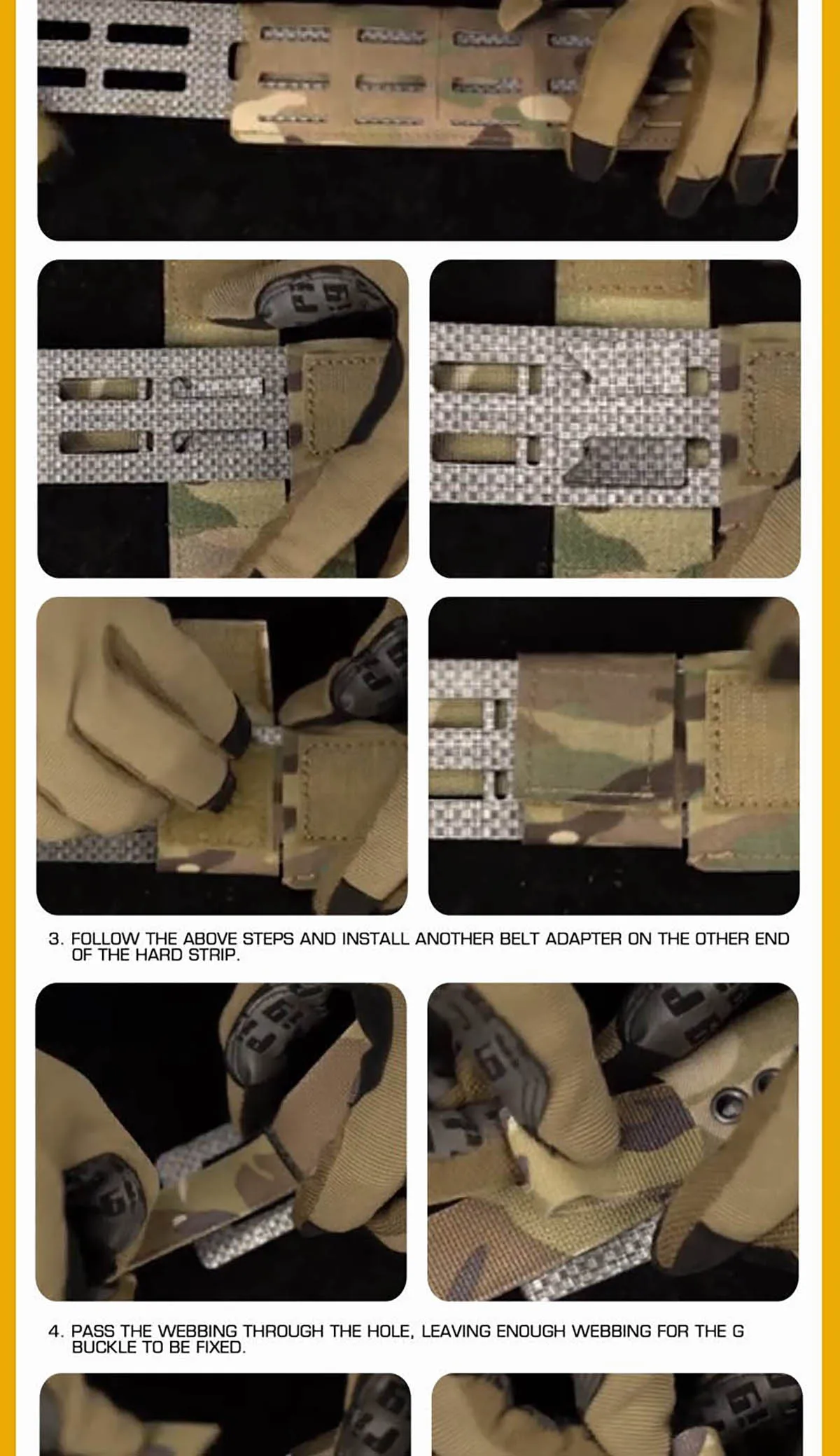 3. FOLLOW THE ABOVE STEPS AND INSTALL ANOTHER BELT ADAPTER ON THE OTHER END OF THE HARD STRIP.

4. PASS THE WEBBING THROUGH THE HOLE, LEAVING ENOUGH WEBBING FOR THE G BUCKLE TO BE FIXED.