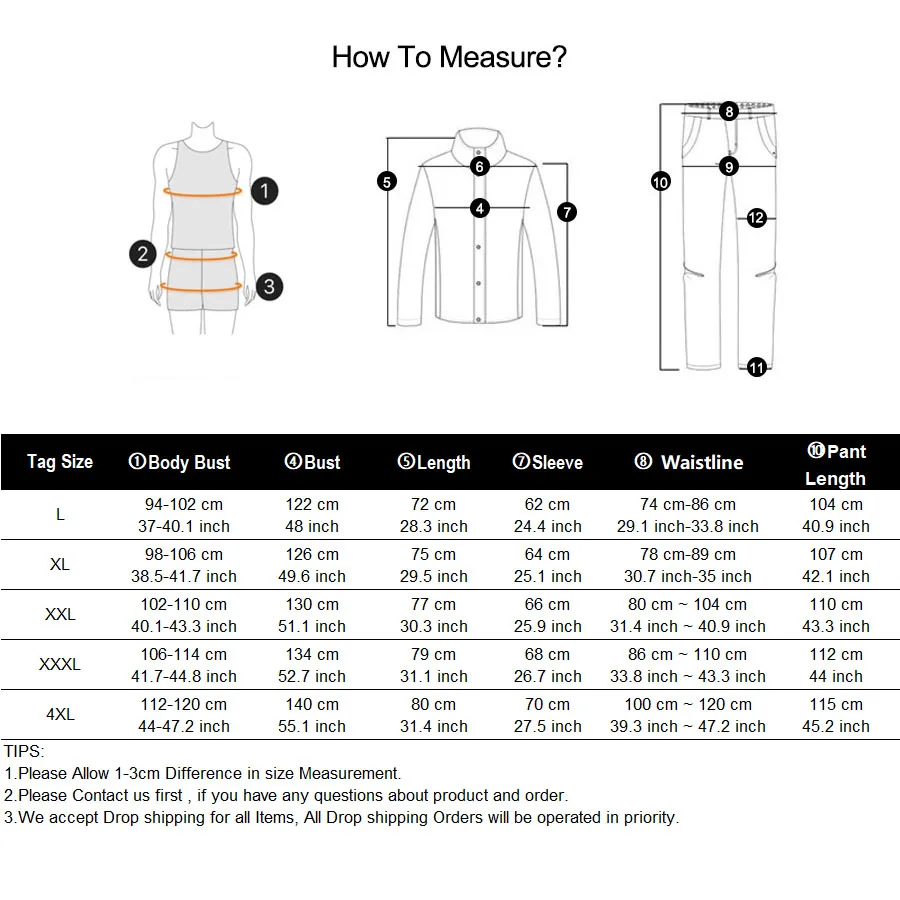 How To Measure?

1
2
3
5
6
4
7
8
9
10
12
11

| Tag Size | ①Body Bust | ④Bust | ⑤Length | ⑦Sleeve | ⑧ Waistline | ⑩Pant Length |
|---|---|---|---|---|---|---|
| L | 94-102 cm 37-40.1 inch | 122 cm 48 inch | 72 cm 28.3 inch | 62 cm 24.4 inch | 74 cm-86 cm 29.1 inch-33.8 inch | 104 cm 40.9 inch |
| XL | 98-106 cm 38.5-41.7 inch | 126 cm 49.6 inch | 75 cm 29.5 inch | 64 cm 25.1 inch | 78 cm-89 cm 30.7 inch-35 inch | 107 cm 42.1 inch |
| XXL | 102-110 cm 40.1-43.3 inch | 130 cm 51.1 inch | 77 cm 30.3 inch | 66 cm 25.9 inch | 80 cm ~ 104 cm 31.4 inch ~ 40.9 inch | 110 cm 43.3 inch |
| XXXL | 106-114 cm 41.7-44.8 inch | 134 cm 52.7 inch | 79 cm 31.1 inch | 68 cm 26.7 inch | 86 cm ~ 110 cm 33.8 inch ~ 43.3 inch | 112 cm 44 inch |
| 4XL | 112-120 cm 44-47.2 inch | 140 cm 55.1 inch | 80 cm 31.4 inch | 70 cm 27.5 inch | 100 cm ~ 120 cm 39.3 inch ~ 47.2 inch | 115 cm 45.2 inch |

TIPS:
1.Please Allow 1-3cm Difference in size Measurement.
2.Please Contact us first , if you have any questions about product and order.
3.We accept Drop shipping for all Items, All Drop shipping Orders will be operated in priority.