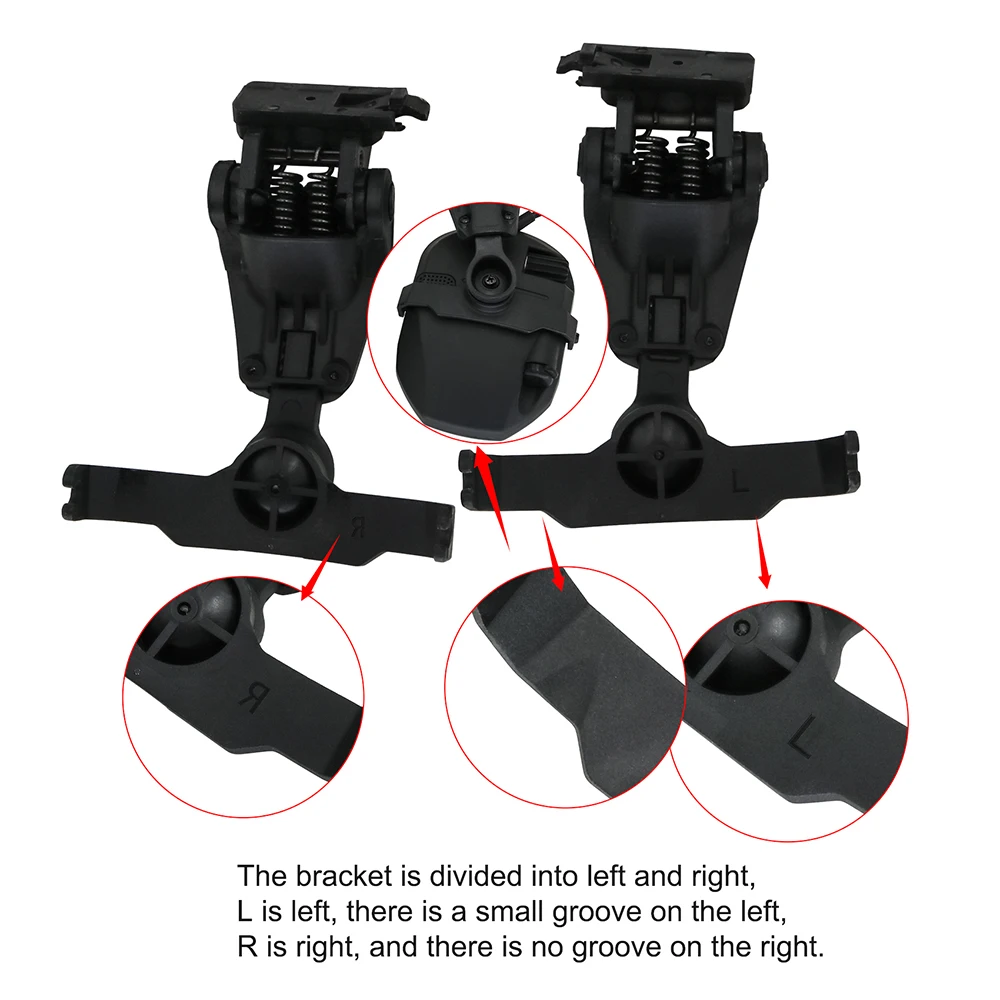 R

L

R

L

The bracket is divided into left and right,
L is left, there is a small groove on the left,
R is right, and there is no groove on the right.