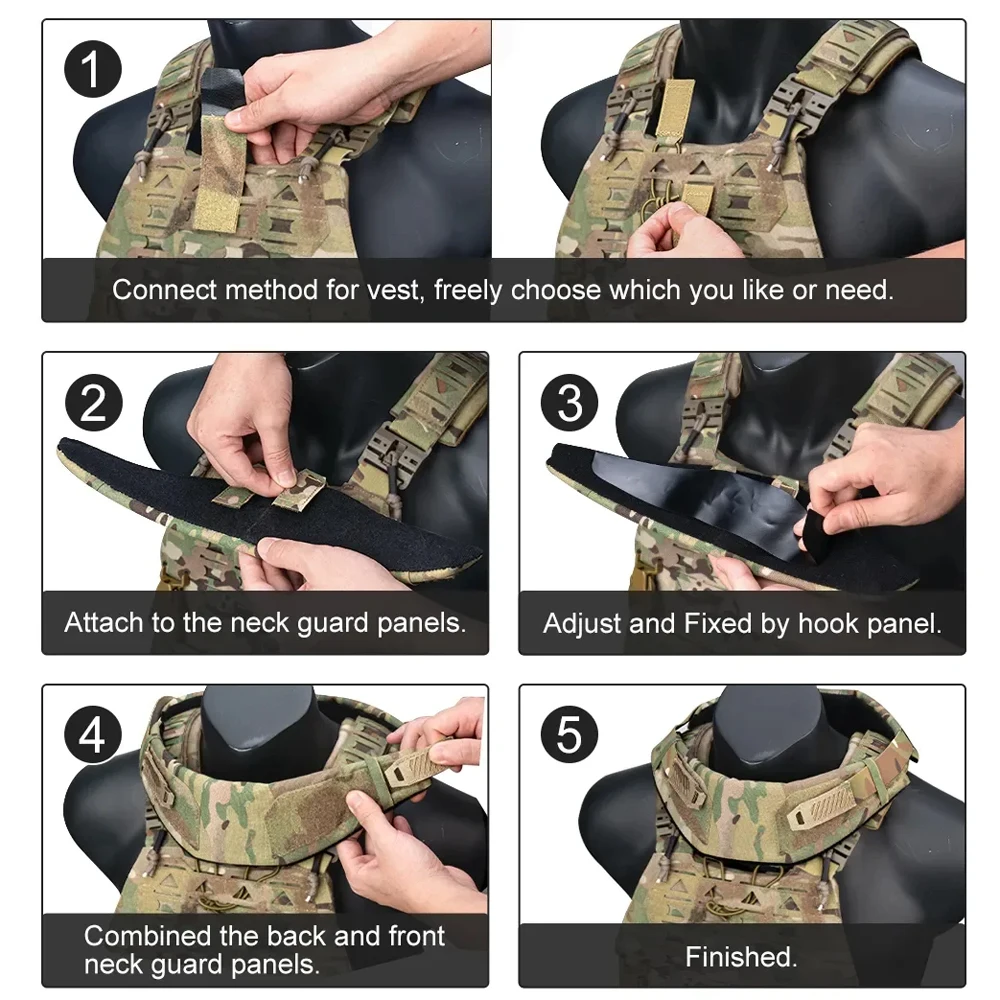 1

Connect method for vest, freely choose which you like or need.

2

Attach to the neck guard panels.

3

Adjust and Fixed by hook panel.

4

Combined the back and front neck guard panels.

5

Finished.