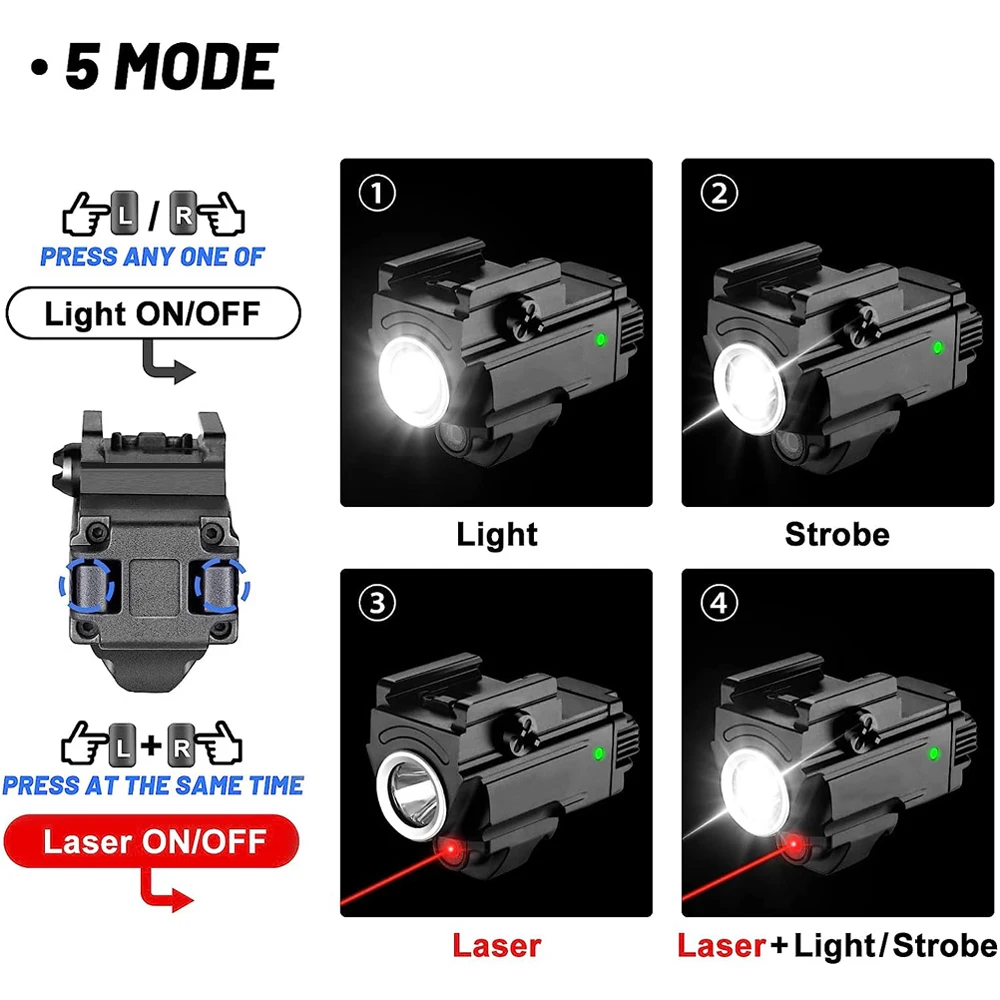 • 5 MODE

L / R
PRESS ANY ONE OF
Light ON/OFF

L + R
PRESS AT THE SAME TIME
Laser ON/OFF

①
Light

②
Strobe

③
Laser

④
Laser + Light / Strobe