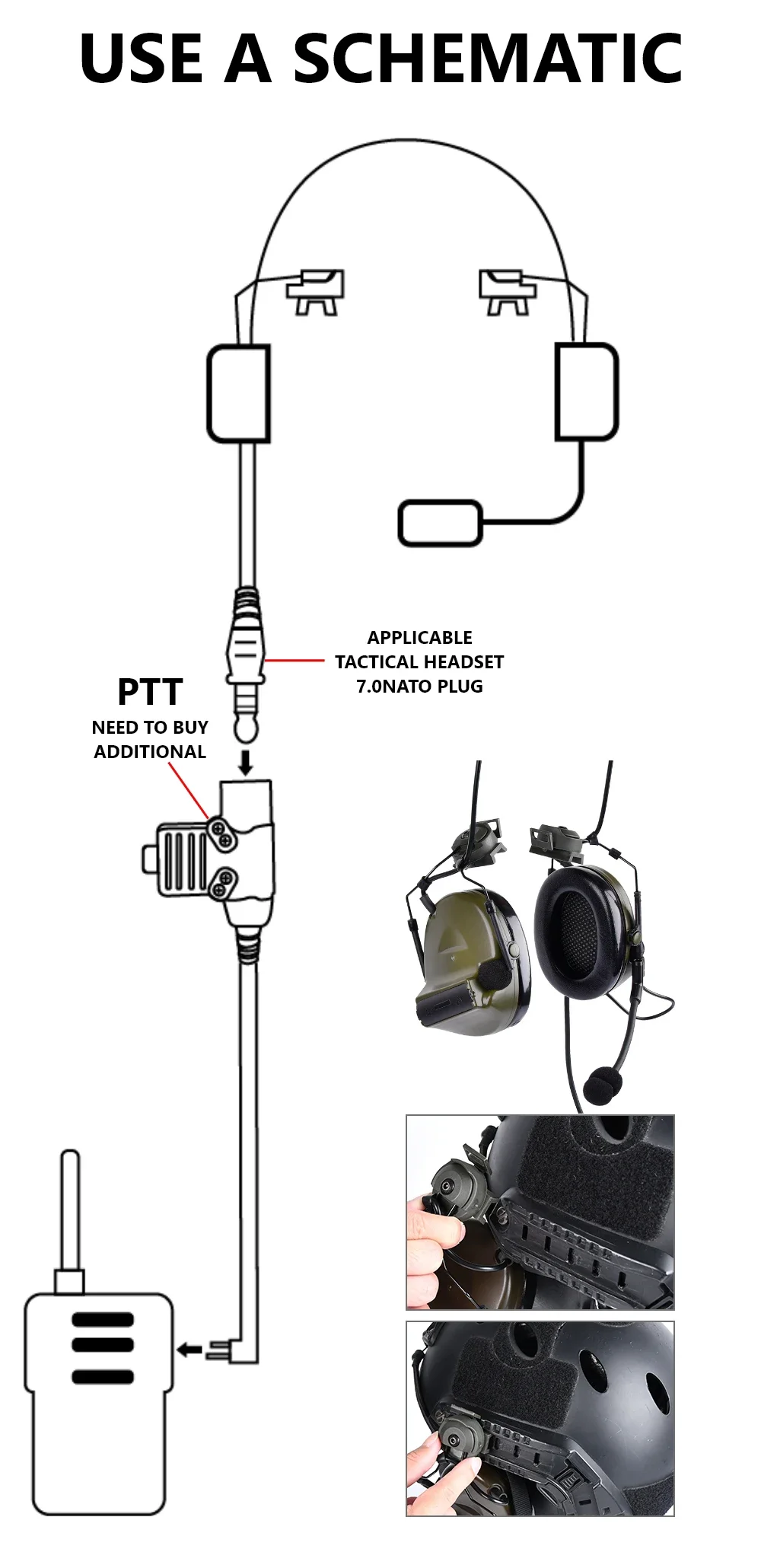 USE A SCHEMATIC

APPLICABLE TACTICAL HEADSET 7.0NATO PLUG

PTT

NEED TO BUY ADDITIONAL