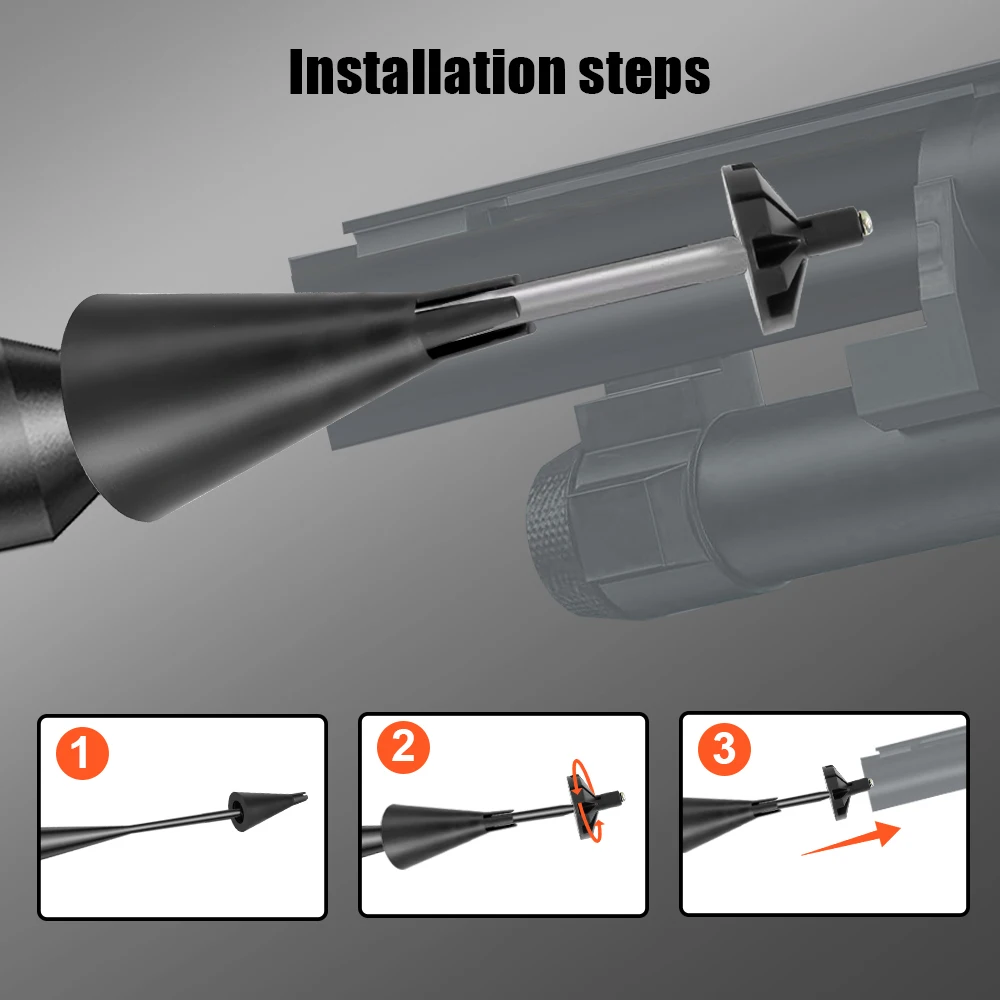 Installation steps

1

2

3