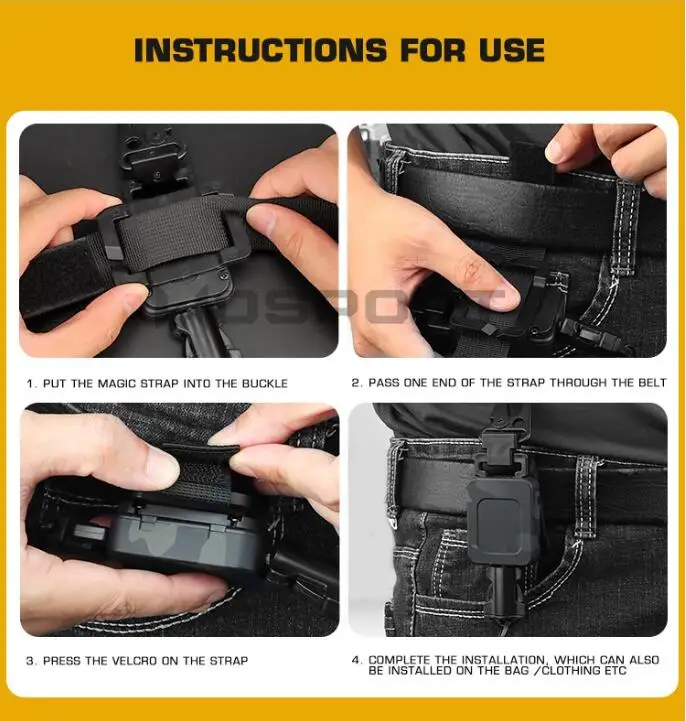 INSTRUCTIONS FOR USE

1. PUT THE MAGIC STRAP INTO THE BUCKLE

2. PASS ONE END OF THE STRAP THROUGH THE BELT

3. PRESS THE VELCRO ON THE STRAP

4. COMPLETE THE INSTALLATION, WHICH CAN ALSO BE INSTALLED ON THE BAG /CLOTHING ETC