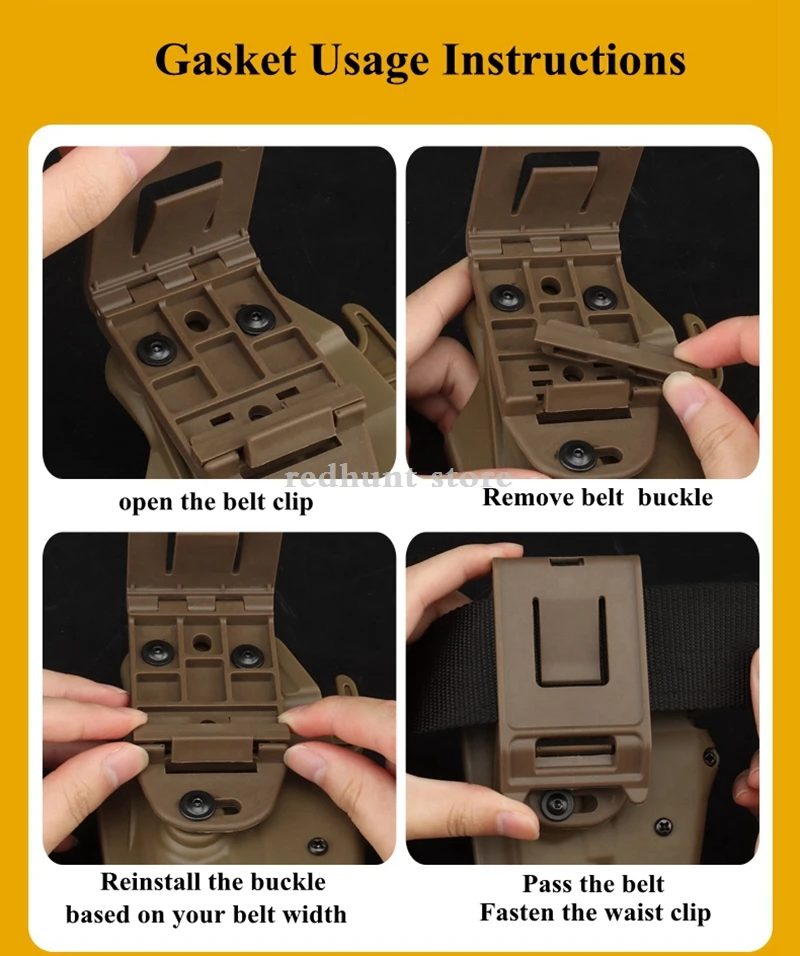 Gasket Usage Instructions

open the belt clip

Remove belt buckle

redhunt store

Reinstall the buckle based on your belt width

Pass the belt Fasten the waist clip